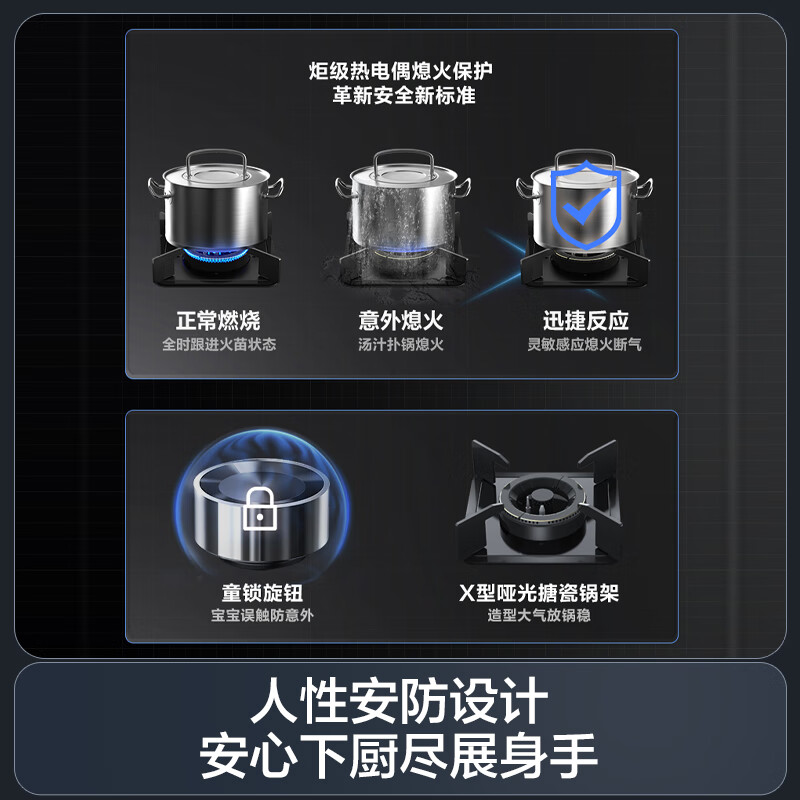 炬级热电偶熄火保护
革新安全新标准

正常燃烧
全时跟进火苗状态

意外熄火
汤汁扑锅熄火

迅捷反应
灵敏感应熄火断气

童锁旋钮
宝宝误触防意外

X型哑光搪瓷锅架
造型大气放锅稳

人性安防设计
安心下厨尽展身手