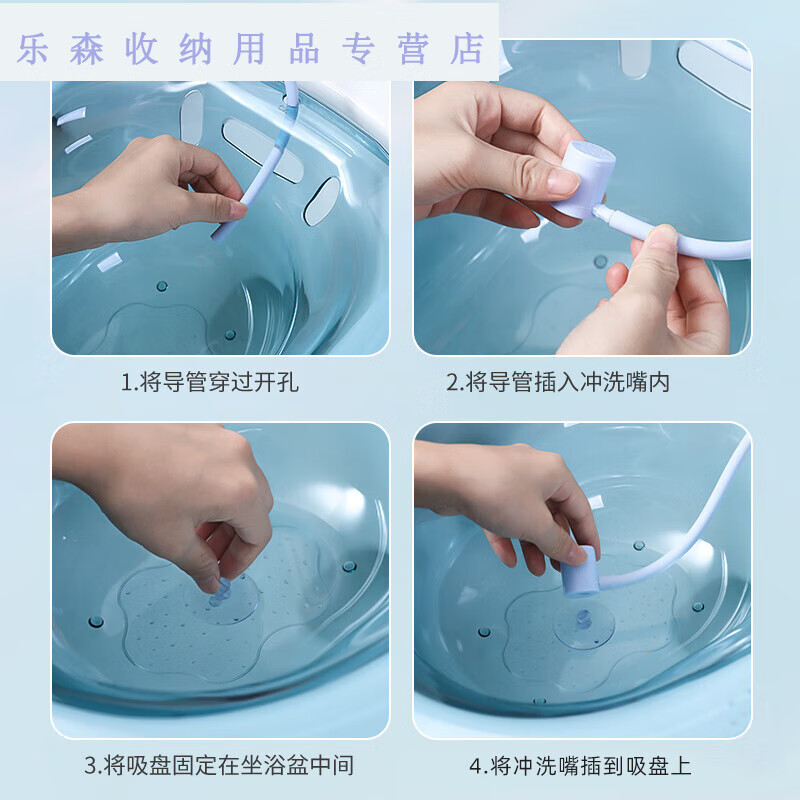 乐森收纳用品专营店

1.将导管穿过开孔

2.将导管插入冲洗嘴内

3.将吸盘固定在坐浴盆中间

4.将冲洗嘴插到吸盘上