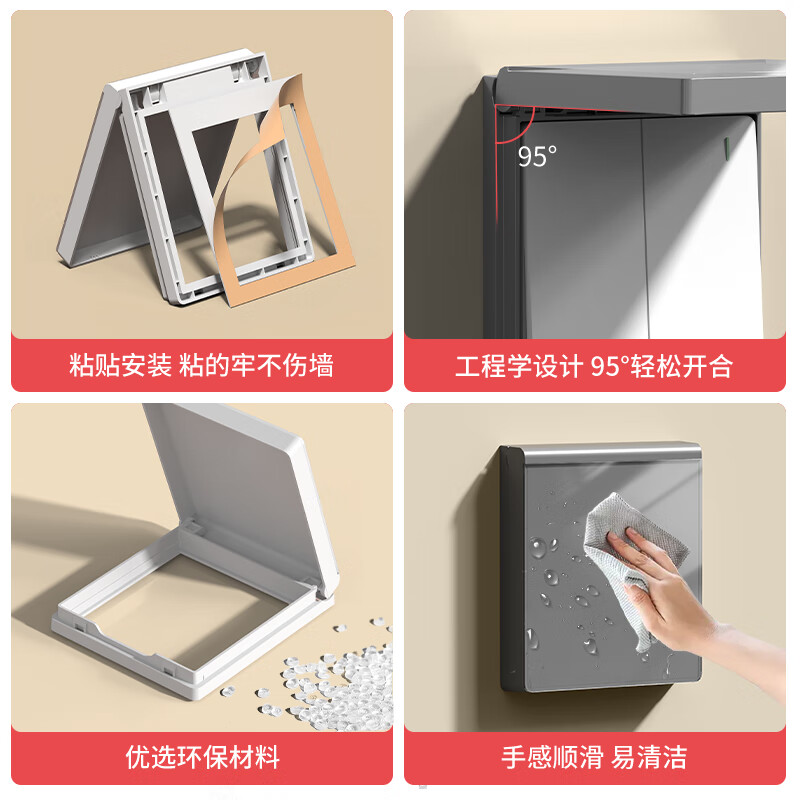 粘贴安装 粘的牢不伤墙

95°

工程学设计 95°轻松开合

优选环保材料

手感顺滑 易清洁