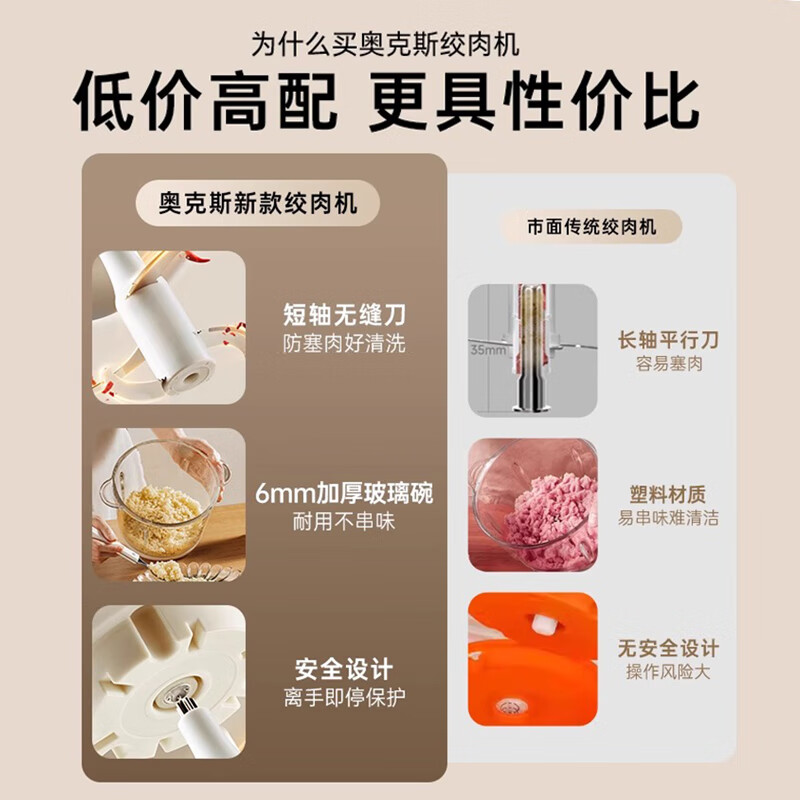 为什么买奥克斯绞肉机

低价高配 更具性价比

奥克斯新款绞肉机

短轴无缝刀
防塞肉好清洗

6mm加厚玻璃碗
耐用不串味

安全设计
离手即停保护

市面传统绞肉机

35mm

长轴平行刀
容易塞肉

塑料材质
易串味难清洁

无安全设计
操作风险大