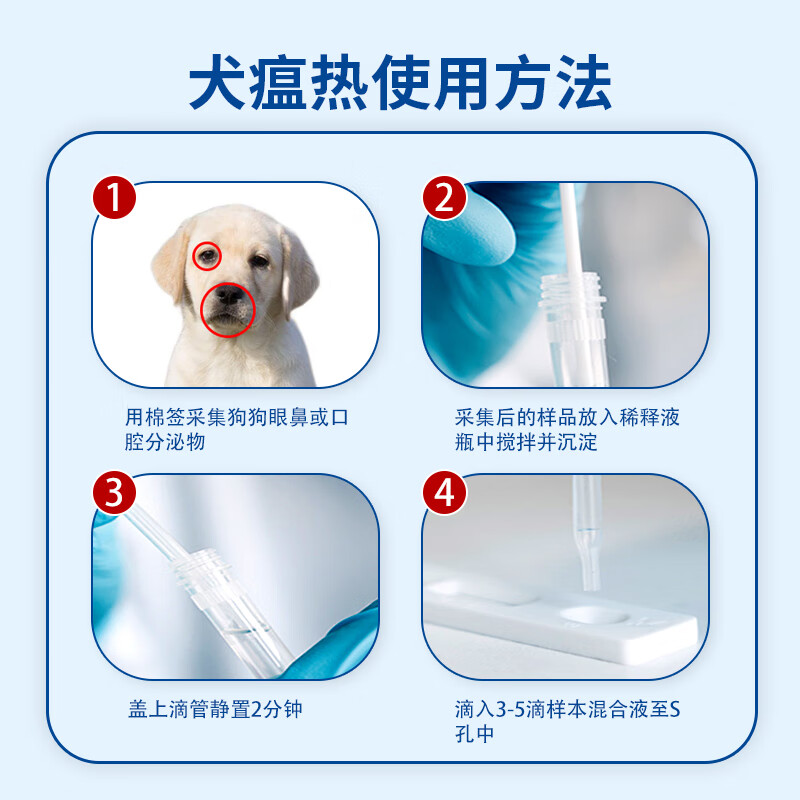 犬瘟热使用方法

1

用棉签采集狗狗眼鼻或口腔分泌物

2

采集后的样品放入稀释液瓶中搅拌并沉淀

3

盖上滴管静置2分钟

4

滴入3-5滴样本混合液至S孔中