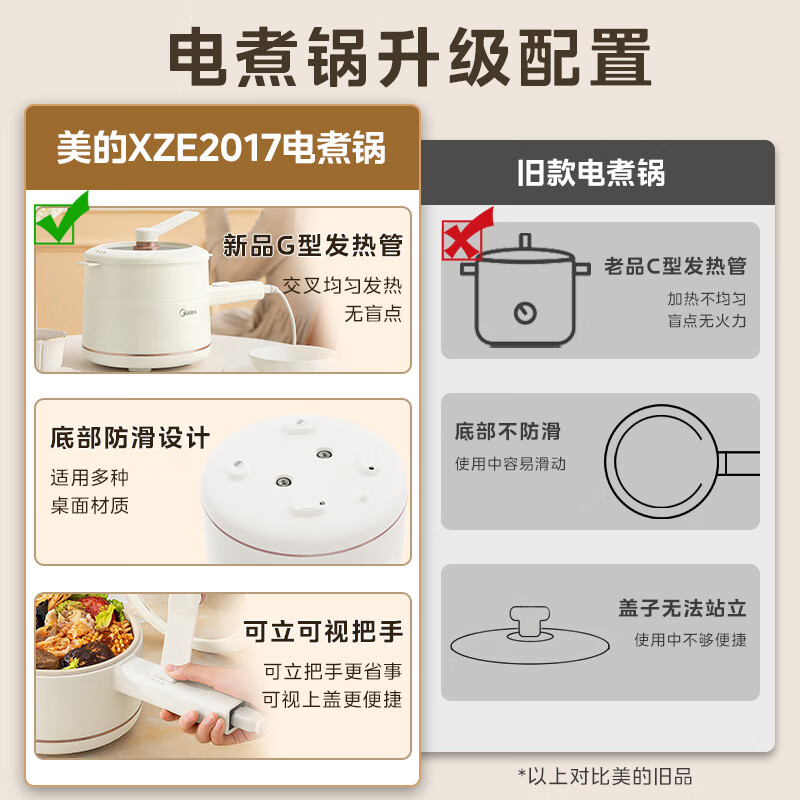 电煮锅升级配置

美的XZE2017电煮锅

新品G型发热管
交叉均匀发热
无盲点

Midea

底部防滑设计
适用多种
桌面材质

可立可视把手
可立把手更省事
可视上盖更便捷

旧款电煮锅

老品C型发热管
加热不均匀
盲点无火力

底部不防滑
使用中容易滑动

盖子无法站立
使用中不够便捷

*以上对比美的旧品