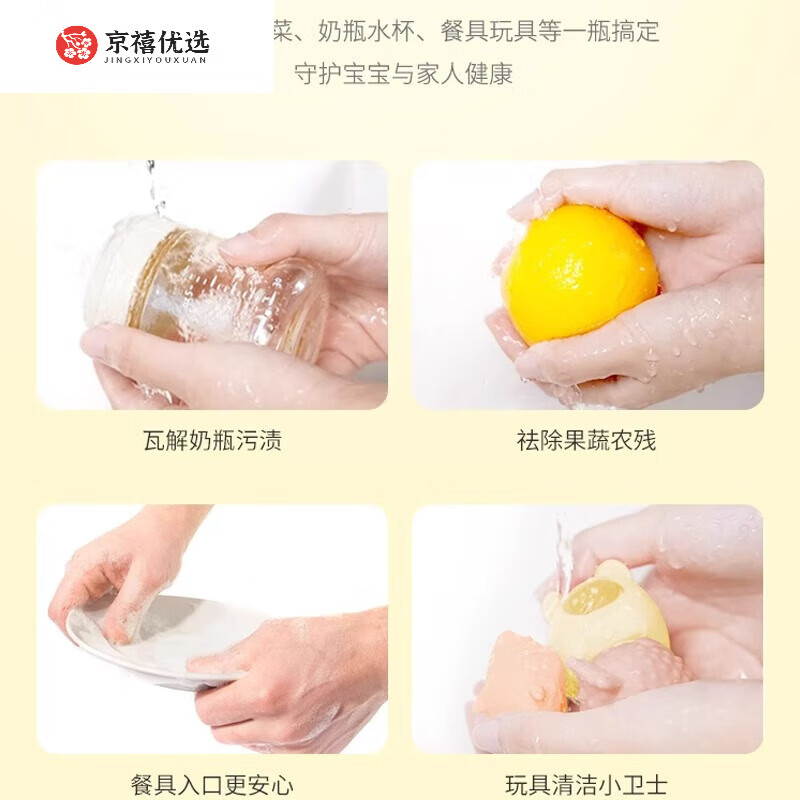 京禧优选
JINGXIYOUXUAN

菜、奶瓶水杯、餐具玩具等一瓶搞定
守护宝宝与家人健康

瓦解奶瓶污渍

祛除果蔬农残

餐具入口更安心

玩具清洁小卫士