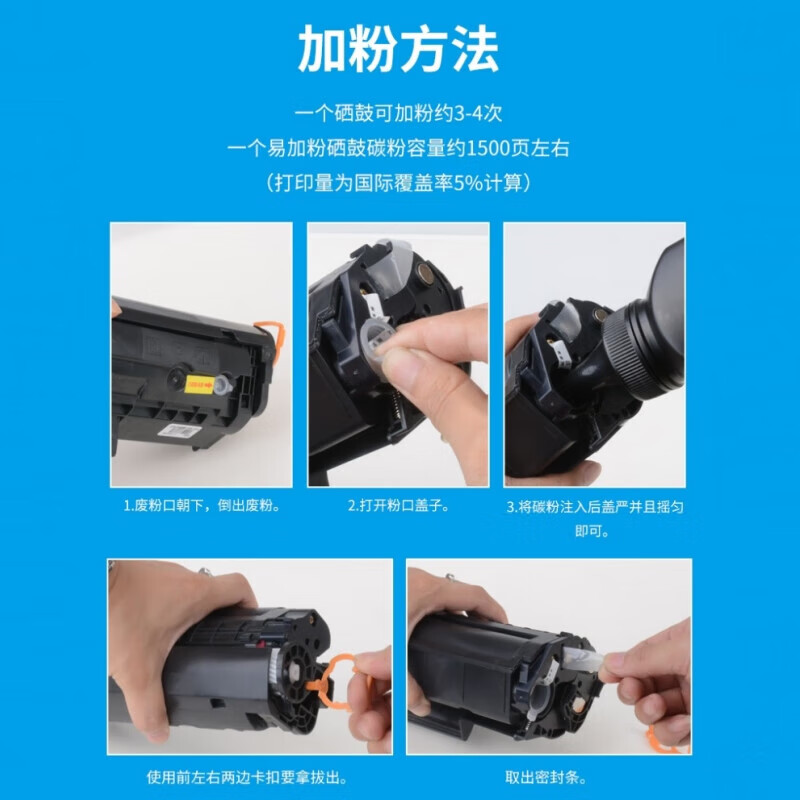 加粉方法

一个硒鼓可加粉约3-4次
一个易加粉硒鼓碳粉容量约1500页左右
（打印量为国际覆盖率5%计算）

1.废粉口朝下，倒出废粉。

2.打开粉口盖子。

3.将碳粉注入后盖严并且摇匀即可。

使用前左右两边卡扣要拿拔出。

取出密封条。