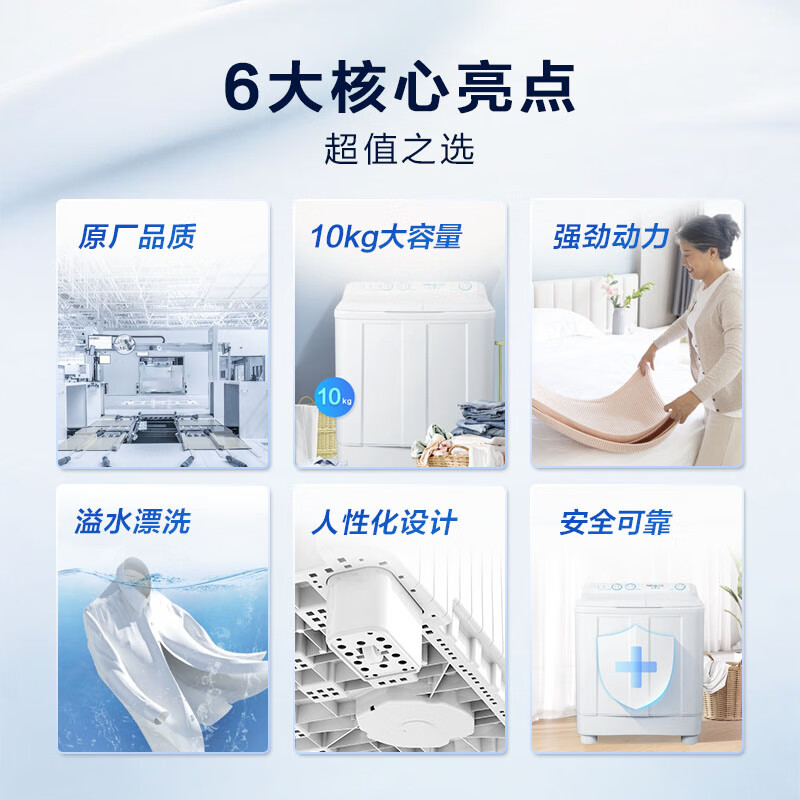 6大核心亮点

超值之选

原厂品质

10kg大容量

10kg

强劲动力

溢水漂洗

人性化设计

安全可靠