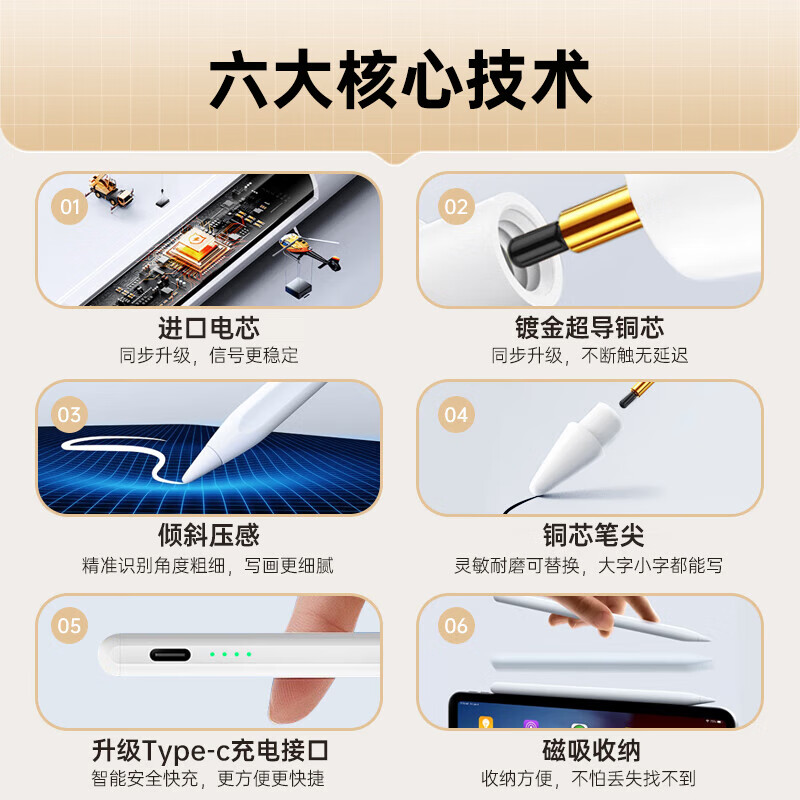 六大核心技术

01

进口电芯
同步升级，信号更稳定

02

镀金超导铜芯
同步升级，不断触无延迟

03

倾斜压感
精准识别角度粗细，写画更细腻

04

铜芯笔尖
灵敏耐磨可替换，大字小字都能写

05

升级Type-c充电接口
智能安全快充，更方便更快捷

06

磁吸收纳
收纳方便，不怕丢失找不到