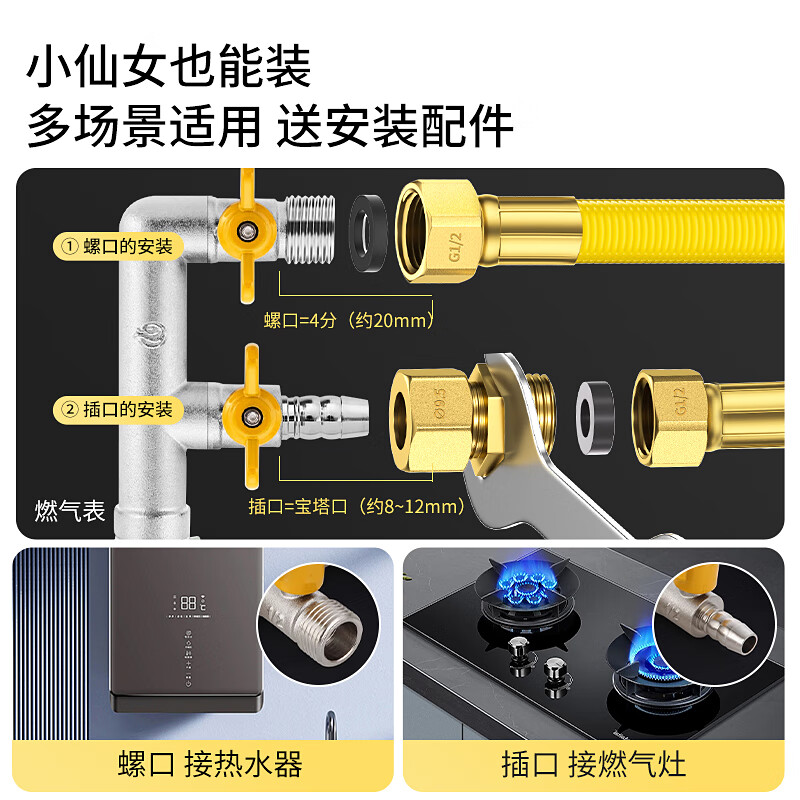 小仙女也能装
多场景适用 送安装配件

① 螺口的安装
G1/2
螺口=4分（约20mm）

② 插口的安装
Ø9.5
G1/2
插口=宝塔口（约8~12mm）

燃气表

螺口 接热水器

插口 接燃气灶