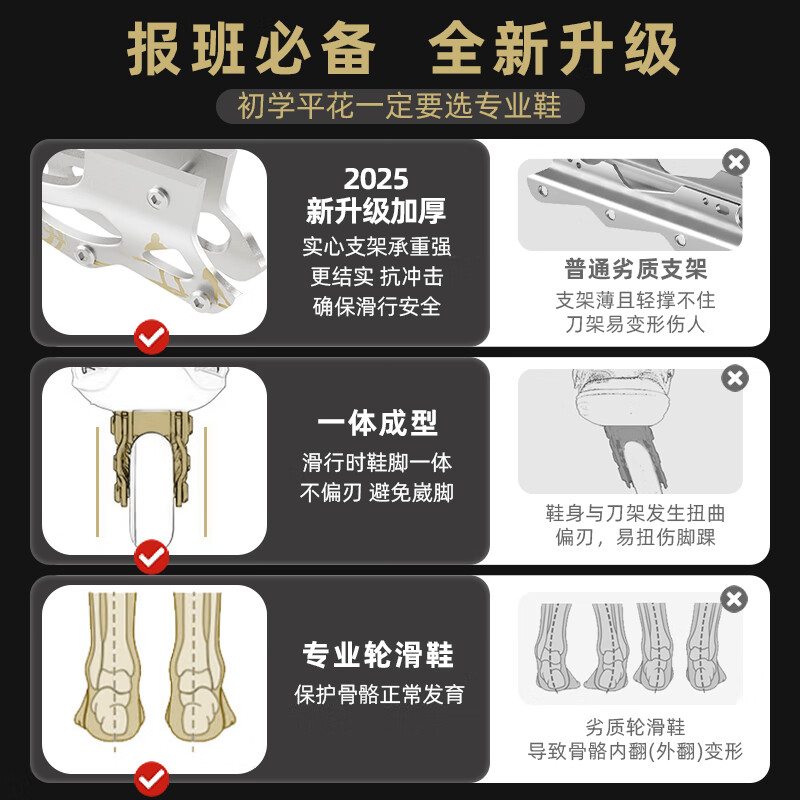 报班必备 全新升级

初学平花一定要选专业鞋

2025
新升级加厚
实心支架承重强
更结实 抗冲击
确保滑行安全

普通劣质支架
支架薄且轻撑不住
刀架易变形伤人

一体成型
滑行时鞋脚一体
不偏刃 避免崴脚

鞋身与刀架发生扭曲
偏刃，易扭伤脚踝

专业轮滑鞋
保护骨骼正常发育

劣质轮滑鞋
导致骨骼内翻(外翻)变形