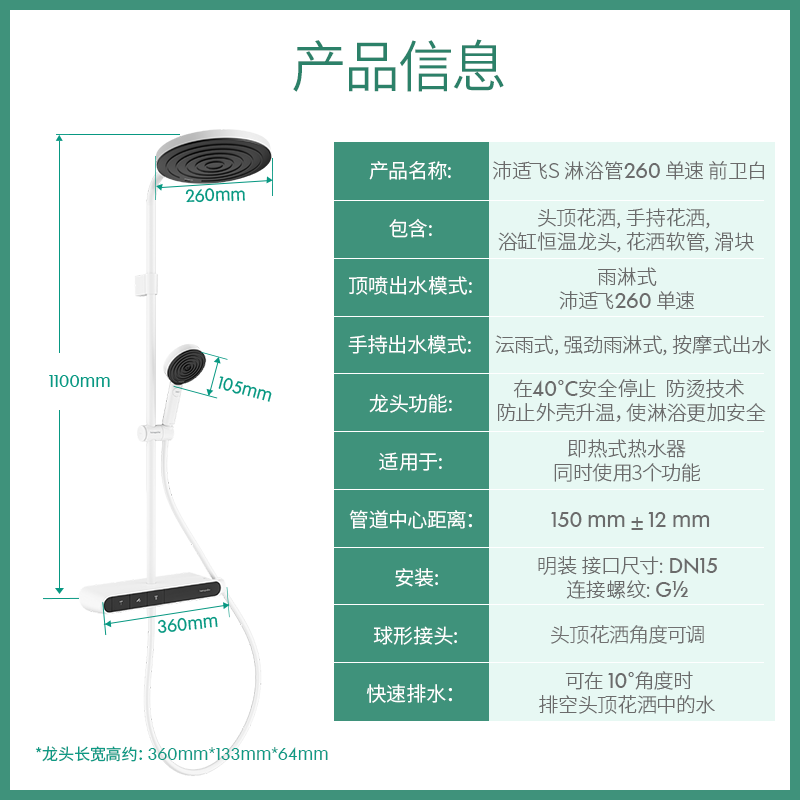 产品信息

260mm

1100mm

105mm

360mm

*龙头长宽高约: 360mm*133mm*64mm

| 产品名称: | 沛适飞S 淋浴管260 单速 前卫白 |
|---|---|
| 包含: | 头顶花洒, 手持花洒, 浴缸恒温龙头, 花洒软管, 滑块 |
| 顶喷出水模式: | 雨淋式 沛适飞260 单速 |
| 手持出水模式: | 沄雨式, 强劲雨淋式, 按摩式出水 |
| 龙头功能: | 在40°C安全停止 防烫技术 防止外壳升温, 使淋浴更加安全 |
| 适用于: | 即热式热水器 同时使用3个功能 |
| 管道中心距离: | 150 mm ± 12 mm |
| 安装: | 明装 接口尺寸: DN15 连接螺纹: G½ |
| 球形接头: | 头顶花洒角度可调 |
| 快速排水: | 可在 10°角度时 排空头顶花洒中的水 |