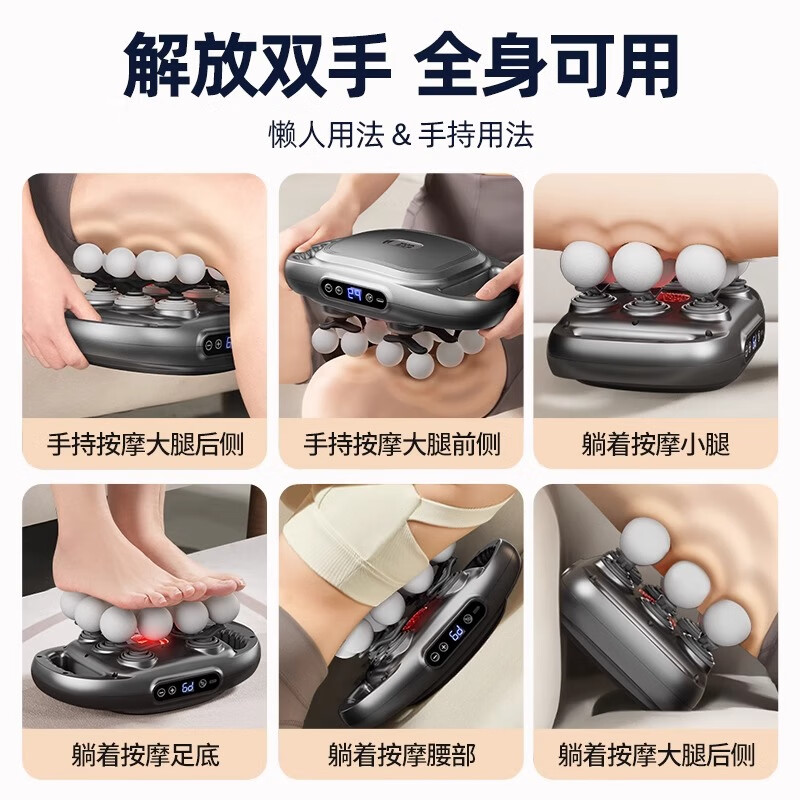 解放双手 全身可用

懒人用法 & 手持用法

手持按摩大腿后侧

手持按摩大腿前侧

躺着按摩小腿

躺着按摩足底

躺着按摩腰部

躺着按摩大腿后侧