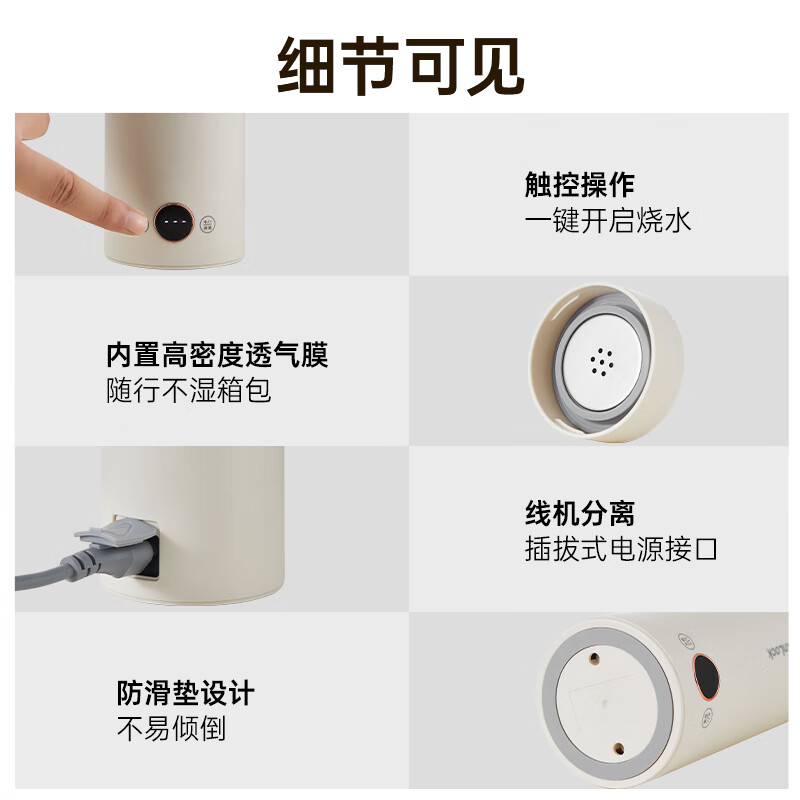 细节可见

触控操作
一键开启烧水

内置高密度透气膜
随行不湿箱包

线机分离
插拔式电源接口

防滑垫设计
不易倾倒