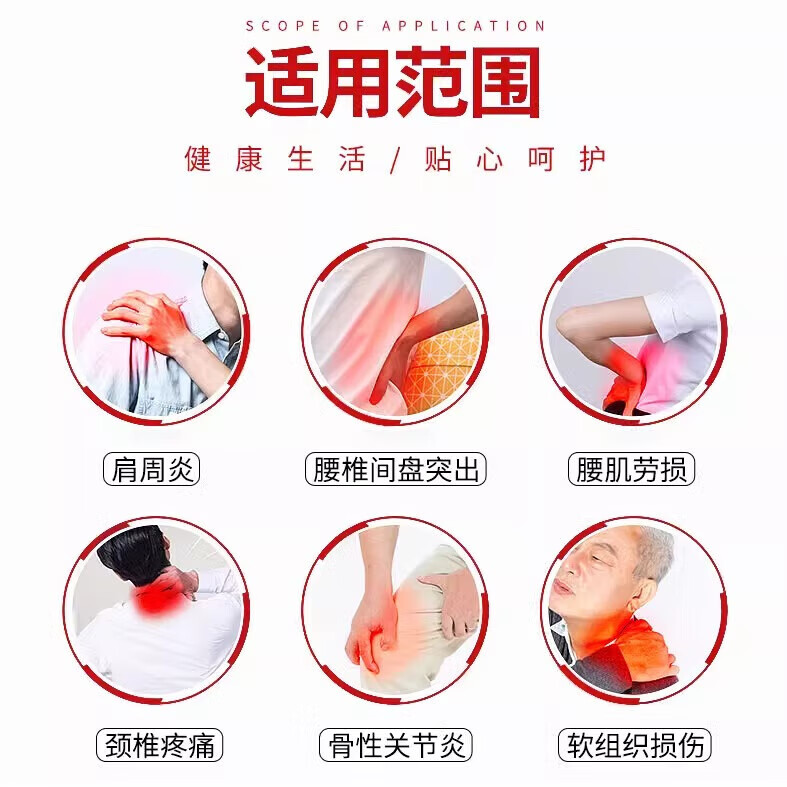 SCOPE OF APPLICATION

适用范围

健康生活/贴心呵护

肩周炎

腰椎间盘突出

腰肌劳损

颈椎疼痛

骨性关节炎

软组织损伤