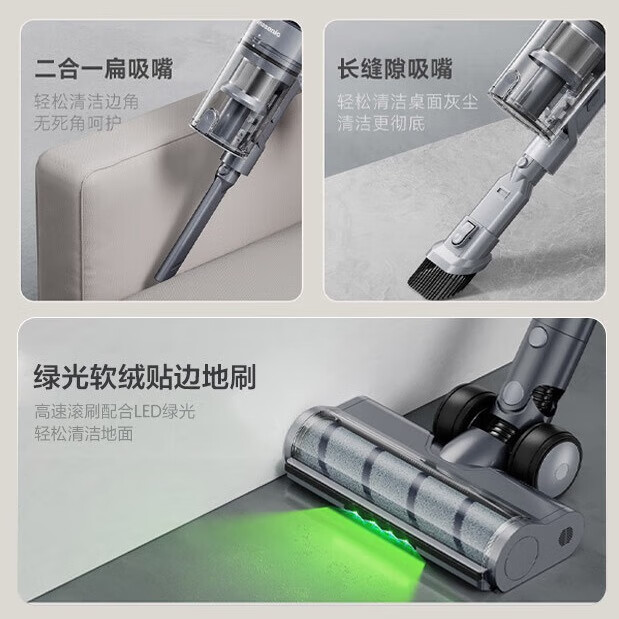 二合一扁吸嘴
轻松清洁边角
无死角呵护

长缝隙吸嘴
轻松清洁桌面灰尘
清洁更彻底

绿光软绒贴边地刷
高速滚刷配合LED绿光
轻松清洁地面