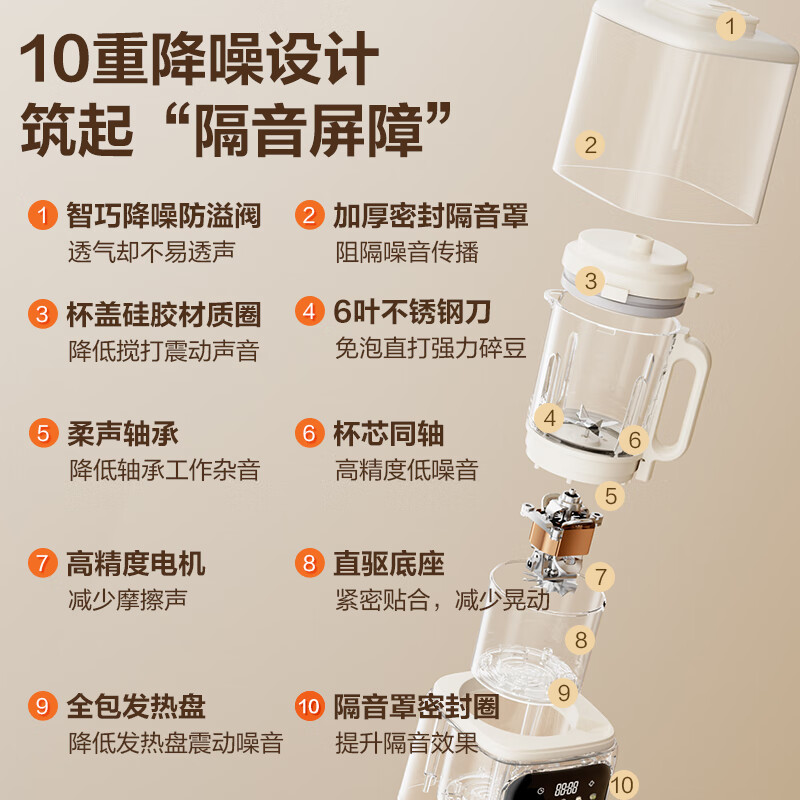 10重降噪设计
筑起“隔音屏障”

1 智巧降噪防溢阀
透气却不易透声

2 加厚密封隔音罩
阻隔噪音传播

3 杯盖硅胶材质圈
降低搅打震动声音

4 6叶不锈钢刀
免泡直打强力碎豆

5 柔声轴承
降低轴承工作杂音

6 杯芯同轴
高精度低噪音

7 高精度电机
减少摩擦声

8 直驱底座
紧密贴合，减少晃动

9 全包发热盘
降低发热盘震动噪音

10 隔音罩密封圈
提升隔音效果

1
2
3
4
6
5
7
8
9
10