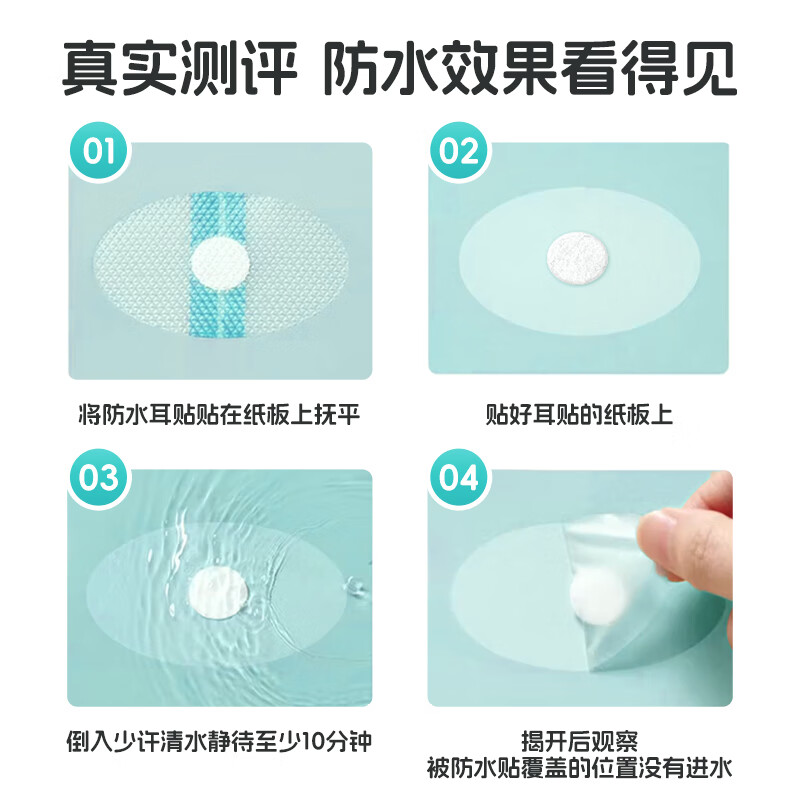 真实测评 防水效果看得见

01

将防水耳贴贴在纸板上抚平

02

贴好耳贴的纸板上

03

倒入少许清水静待至少10分钟

04

揭开后观察
被防水贴覆盖的位置没有进水