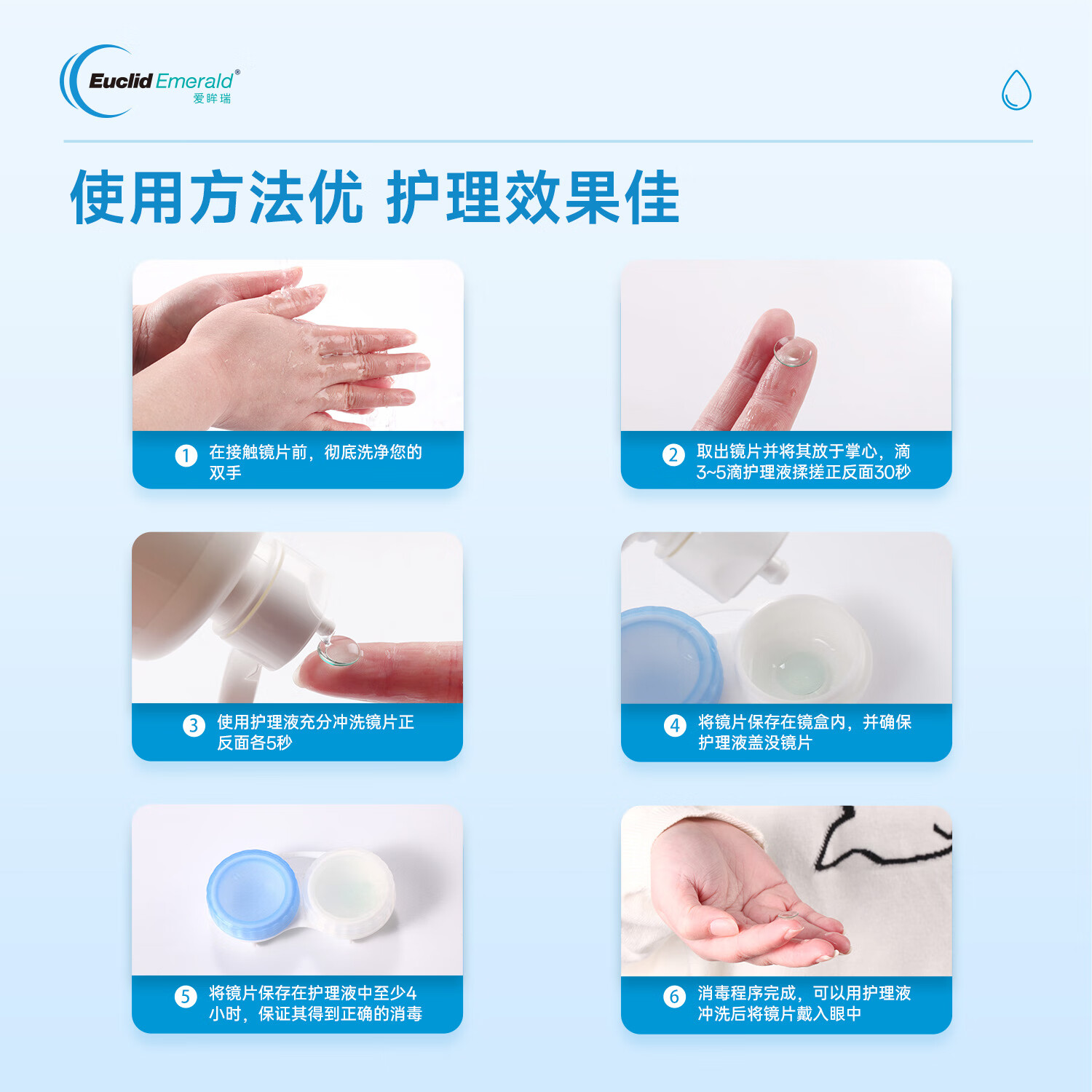 Euclid Emerald®
爱眸瑞

使用方法优 护理效果佳

1 在接触镜片前，彻底洗净您的双手

2 取出镜片并将其放于掌心，滴3~5滴护理液揉搓正反面30秒

3 使用护理液充分冲洗镜片正反面各5秒

4 将镜片保存在镜盒内，并确保护理液盖没镜片

5 将镜片保存在护理液中至少4小时，保证其得到正确的消毒

6 消毒程序完成，可以用护理液冲洗后将镜片戴入眼中