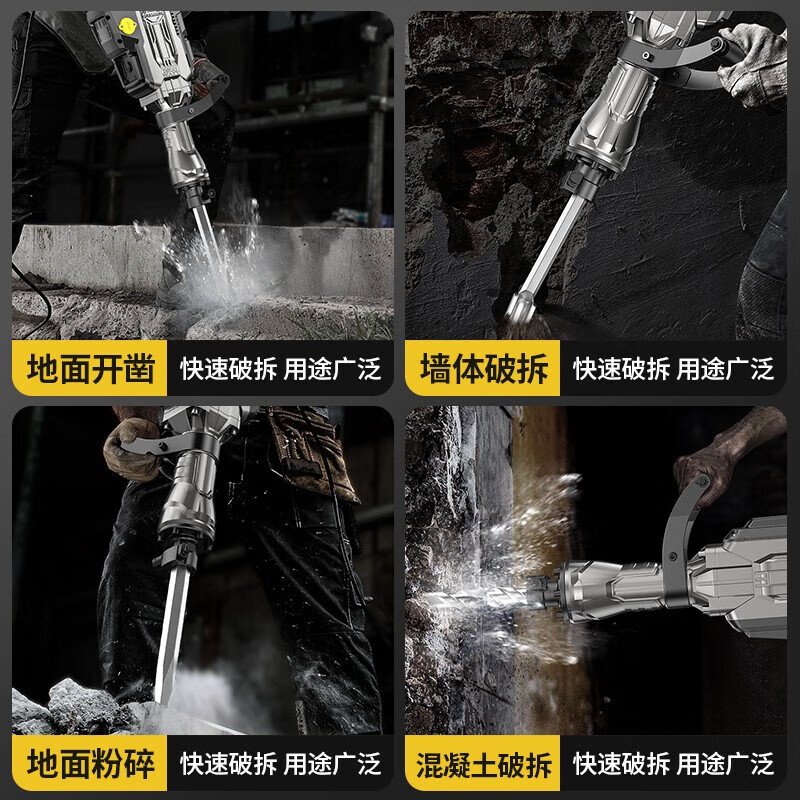 地面开凿 快速破拆 用途广泛

墙体破拆 快速破拆 用途广泛

地面粉碎 快速破拆 用途广泛

混凝土破拆 快速破拆 用途广泛