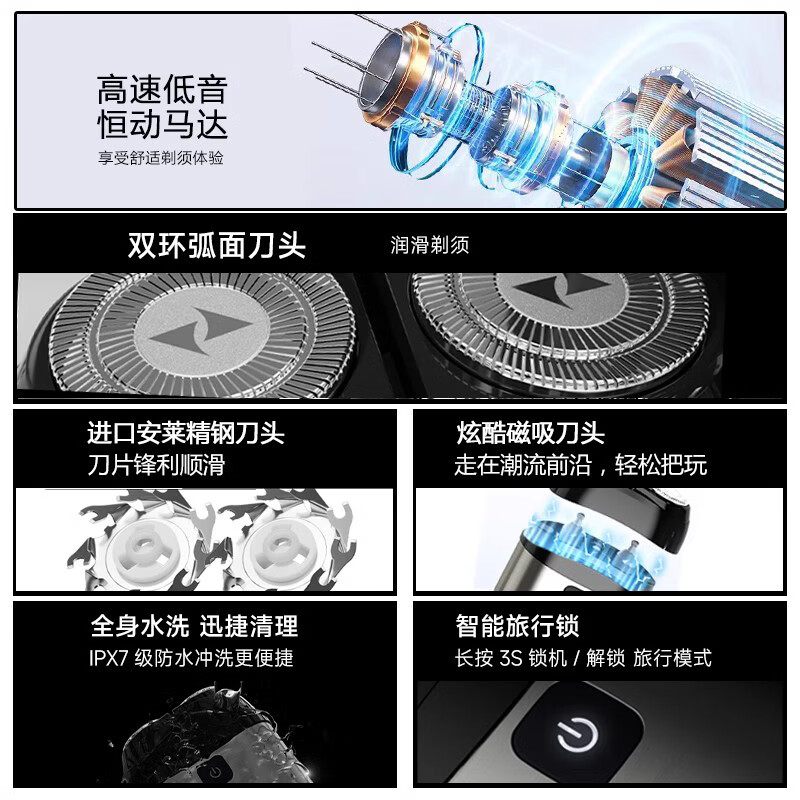 高速低音
恒动马达
享受舒适剃须体验

双环弧面刀头
润滑剃须

进口安莱精钢刀头
刀片锋利顺滑

炫酷磁吸刀头
走在潮流前沿，轻松把玩

全身水洗 迅捷清理
IPX7 级防水冲洗更便捷

智能旅行锁
长按 3S 锁机 / 解锁 旅行模式