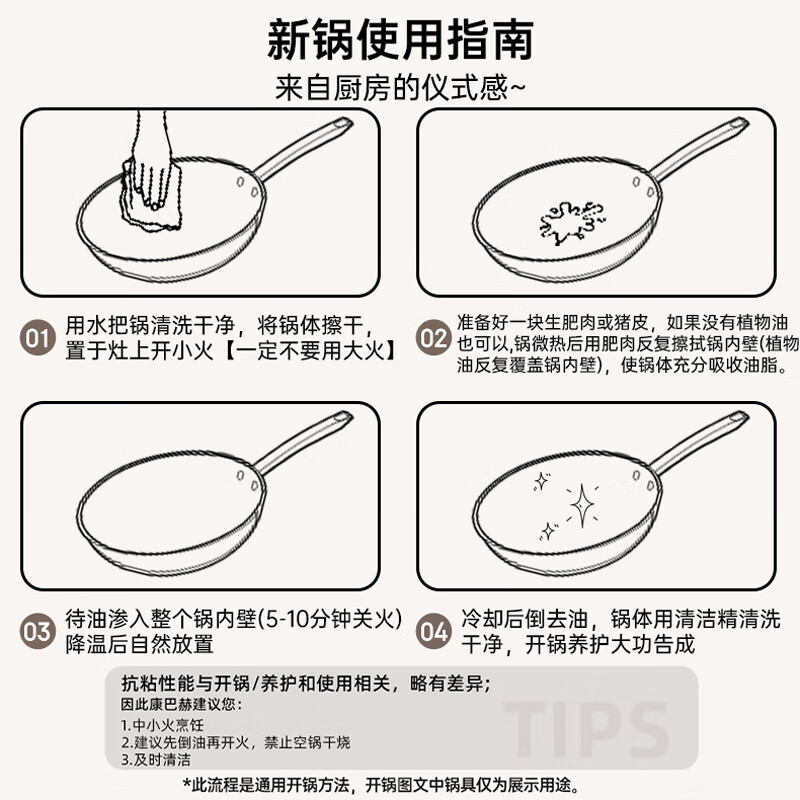 新锅使用指南

来自厨房的仪式感~

01 用水把锅清洗干净，将锅体擦干，置于灶上开小火【一定不要用大火】

02 准备好一块生肥肉或猪皮，如果没有植物油也可以,锅微热后用肥肉反复擦拭锅内壁(植物油反复覆盖锅内壁)，使锅体充分吸收油脂。

03 待油渗入整个锅内壁(5-10分钟关火)降温后自然放置

04 冷却后倒去油，锅体用清洁精清洗干净，开锅养护大功告成

抗粘性能与开锅/养护和使用相关，略有差异;
因此康巴赫建议您：
1.中小火烹饪
2.建议先倒油再开火，禁止空锅干烧
3.及时清洁

TIPS

*此流程是通用开锅方法，开锅图文中锅具仅为展示用途。