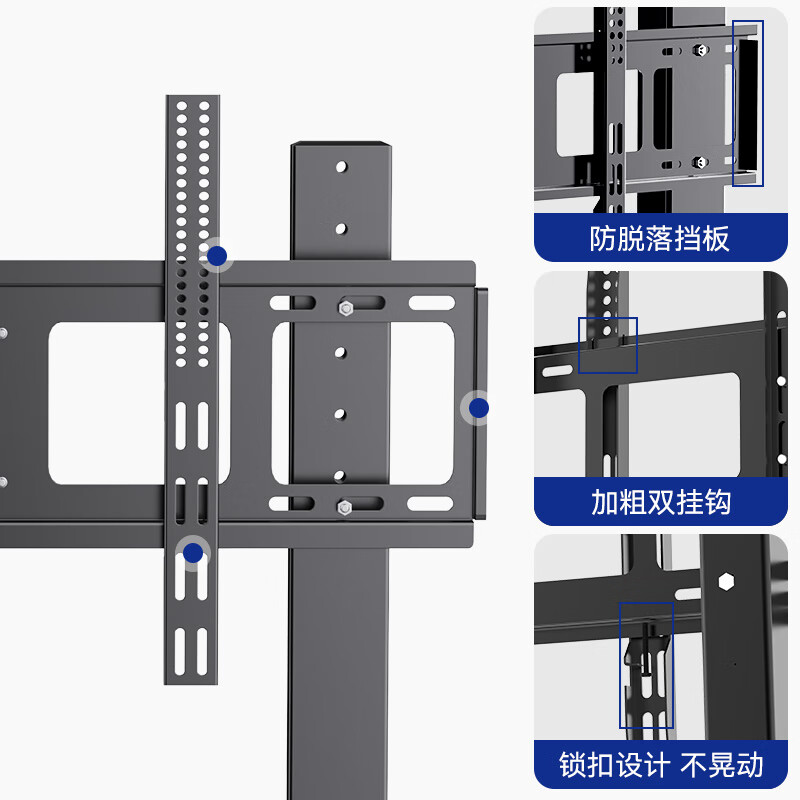 防脱落挡板

加粗双挂钩

锁扣设计 不晃动