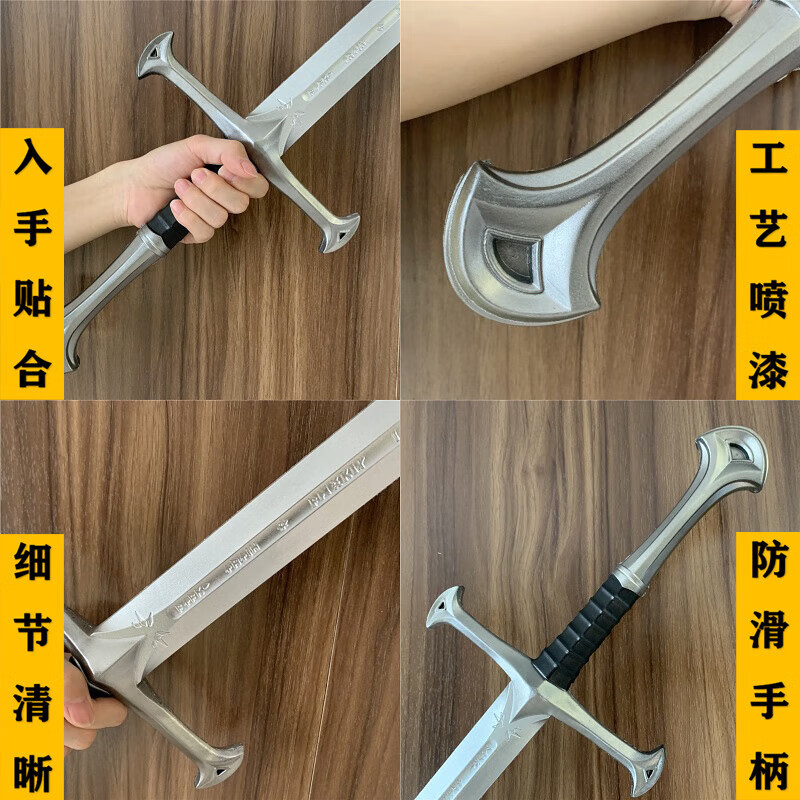 入手贴合

工艺喷漆

细节清晰

防滑手柄