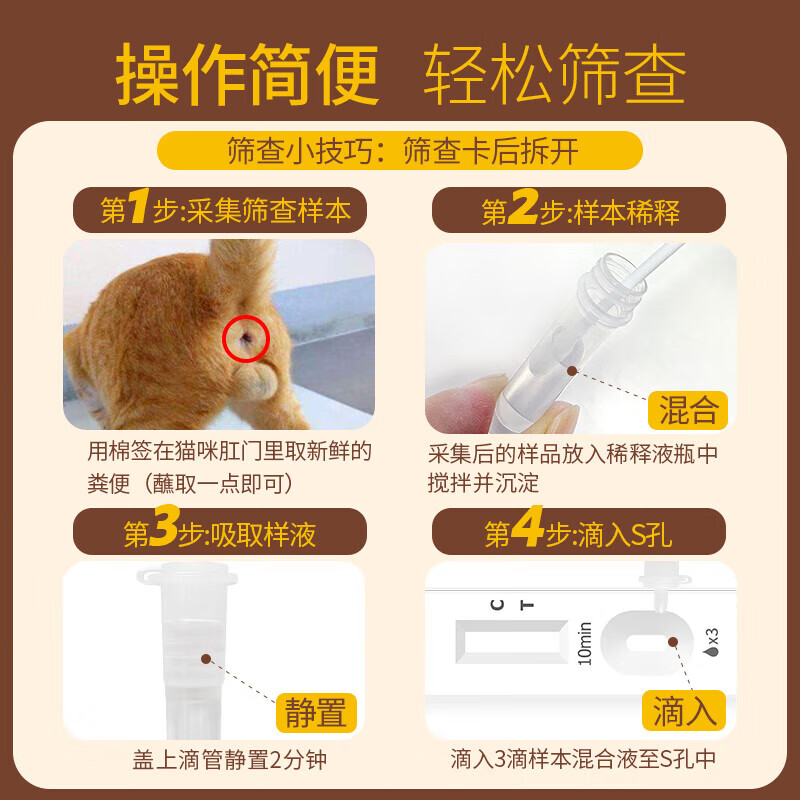 操作简便 轻松筛查

筛查小技巧：筛查卡后拆开

第1步:采集筛查样本

用棉签在猫咪肛门里取新鲜的粪便（蘸取一点即可）

第2步:样本稀释

混合

采集后的样品放入稀释液瓶中搅拌并沉淀

第3步:吸取样液

静置

盖上滴管静置2分钟

第4步:滴入S孔

C
T
10min
x3

滴入

滴入3滴样本混合液至S孔中