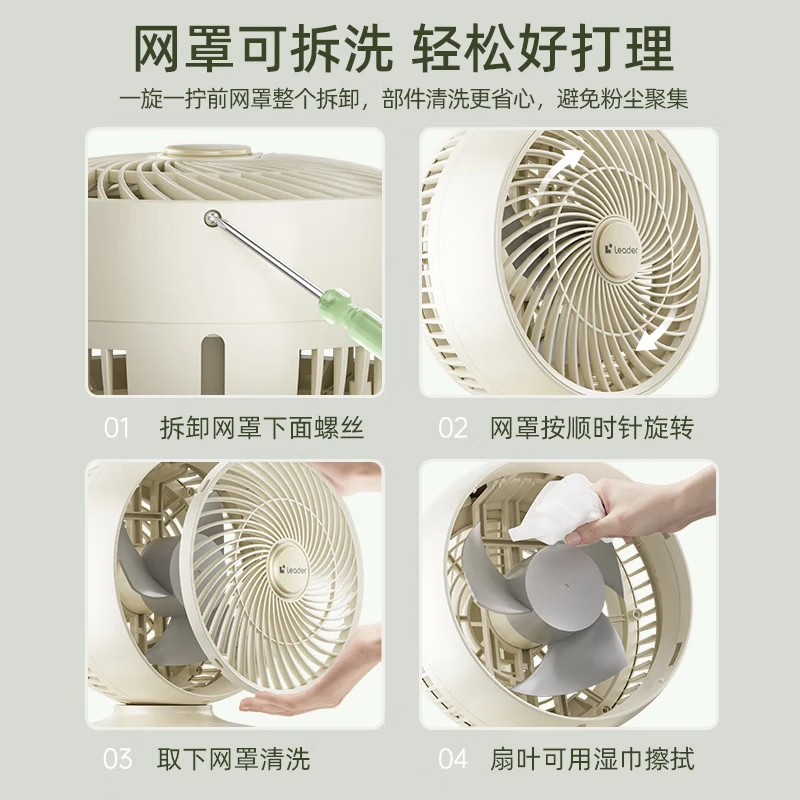 网罩可拆洗 轻松好打理

一旋一拧前网罩整个拆卸，部件清洗更省心，避免粉尘聚集

Leader

01 拆卸网罩下面螺丝

02 网罩按顺时针旋转

Leader

03 取下网罩清洗

04 扇叶可用湿巾擦拭