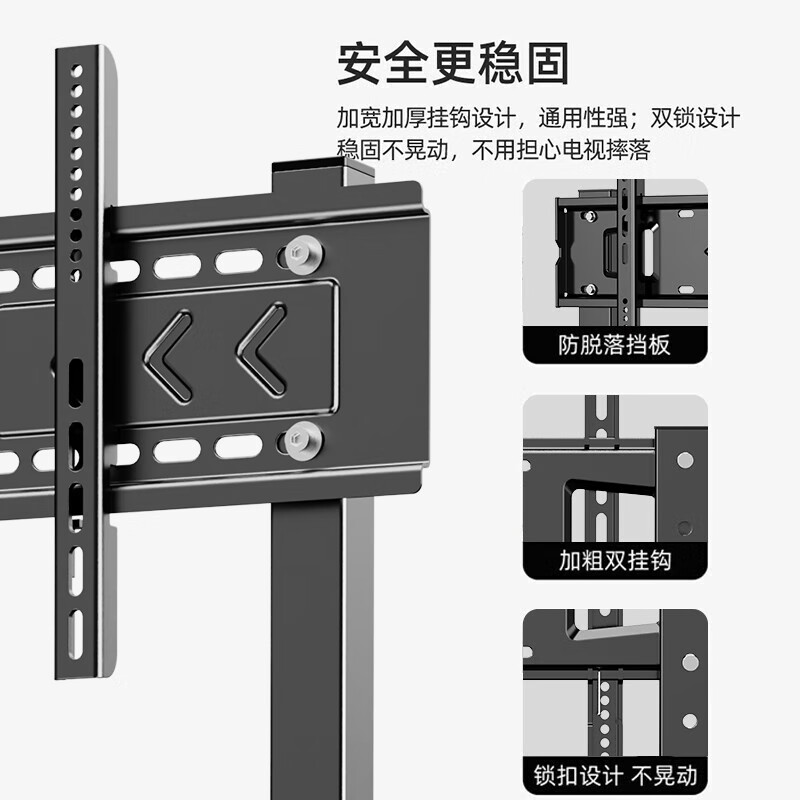 安全更稳固

加宽加厚挂钩设计，通用性强；双锁设计稳固不晃动，不用担心电视摔落

防脱落挡板

加粗双挂钩

锁扣设计 不晃动