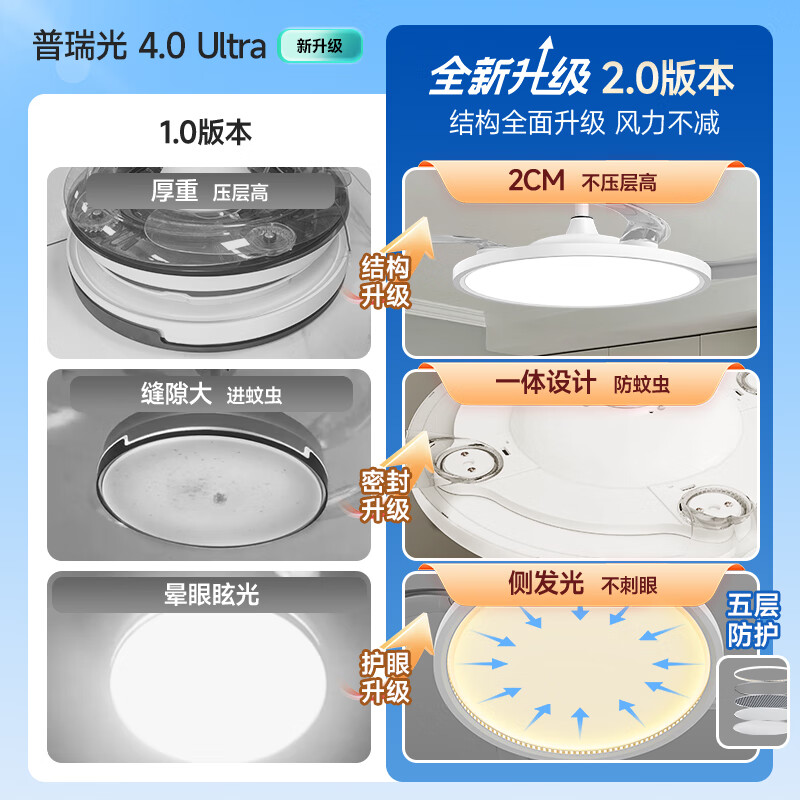 普瑞光 4.0 Ultra 新升级

1.0版本

厚重 压层高

缝隙大 进蚊虫

晕眼眩光

全新升级 2.0版本

结构全面升级 风力不减

2CM 不压层高

结构升级

一体设计 防蚊虫

密封升级

侧发光 不刺眼

护眼升级

五层防护