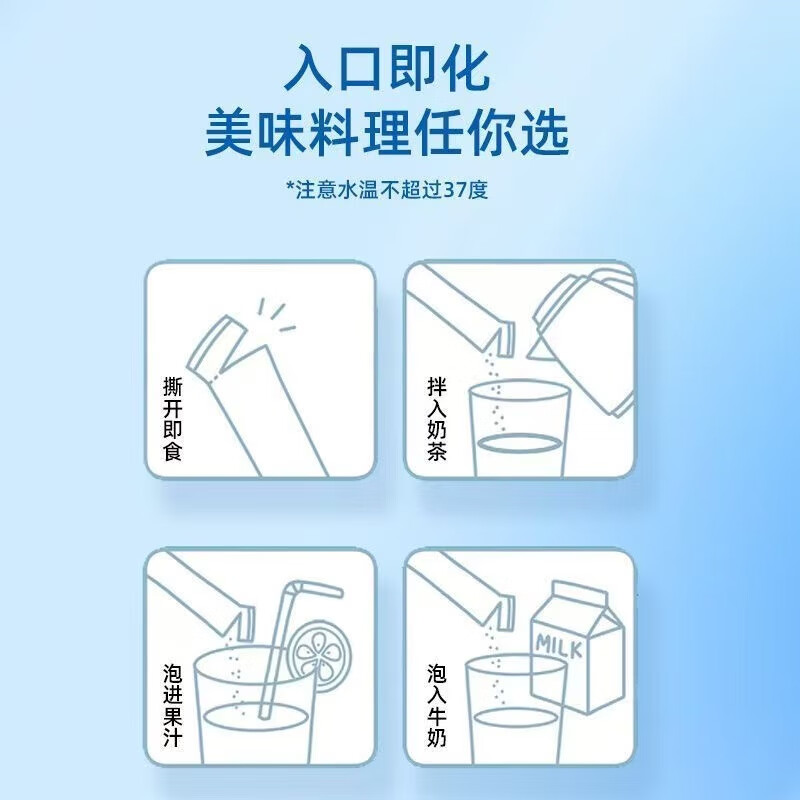 入口即化
美味料理任你选

*注意水温不超过37度

撕开即食

拌入奶茶

泡进果汁

泡入牛奶

MILK