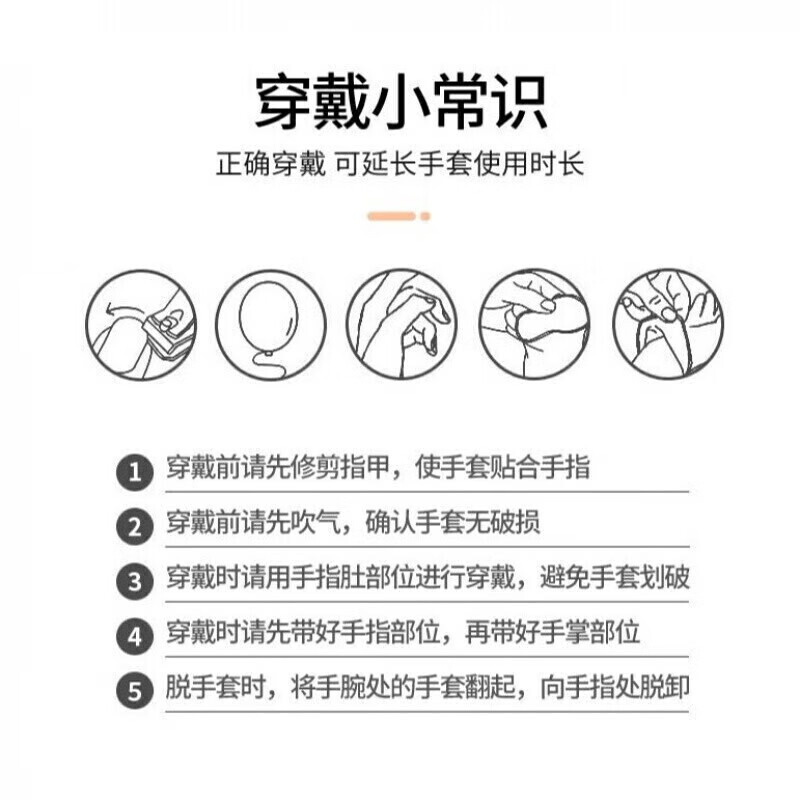 穿戴小常识

正确穿戴 可延长手套使用时长

1 穿戴前请先修剪指甲，使手套贴合手指

2 穿戴前请先吹气，确认手套无破损

3 穿戴时请用手指肚部位进行穿戴，避免手套划破

4 穿戴时请先带好手指部位，再带好手掌部位

5 脱手套时，将手腕处的手套翻起，向手指处脱卸