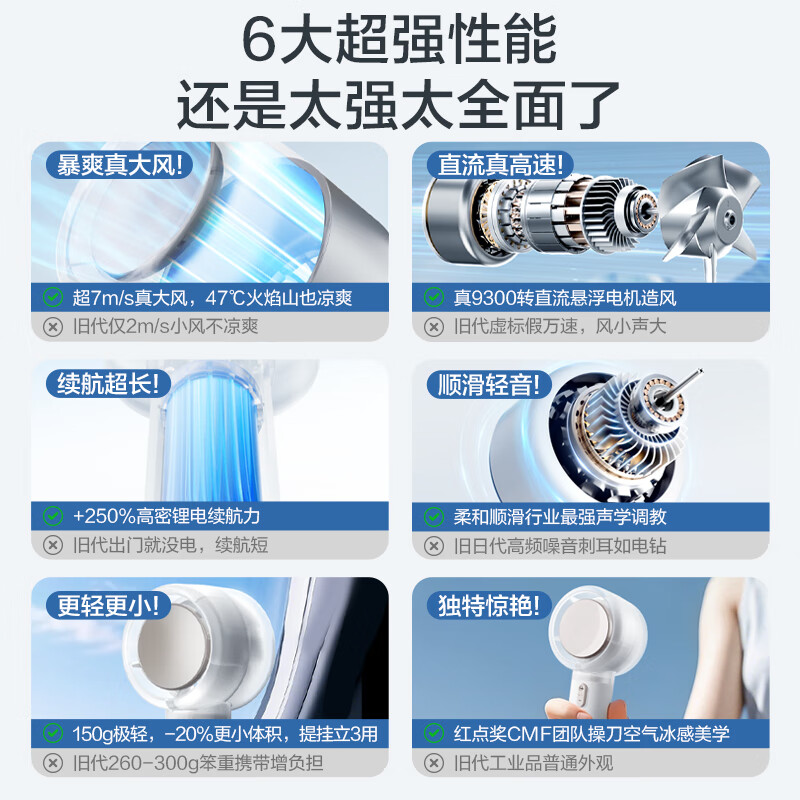 6大超强性能
还是太强太全面了

暴爽真大风!
超7m/s真大风，47℃火焰山也凉爽
旧代仅2m/s小风不凉爽

直流真高速!
真9300转直流悬浮电机造风
旧代虚标假万速，风小声大

续航超长!
+250%高密锂电续航力
旧代出门就没电，续航短

顺滑轻音!
柔和顺滑行业最强声学调教
旧日代高频噪音刺耳如电钻

更轻更小!
150g极轻，-20%更小体积，提挂立3用
旧代260-300g笨重携带增负担

独特惊艳!
红点奖CMF团队操刀空气冰感美学
旧代工业品普通外观