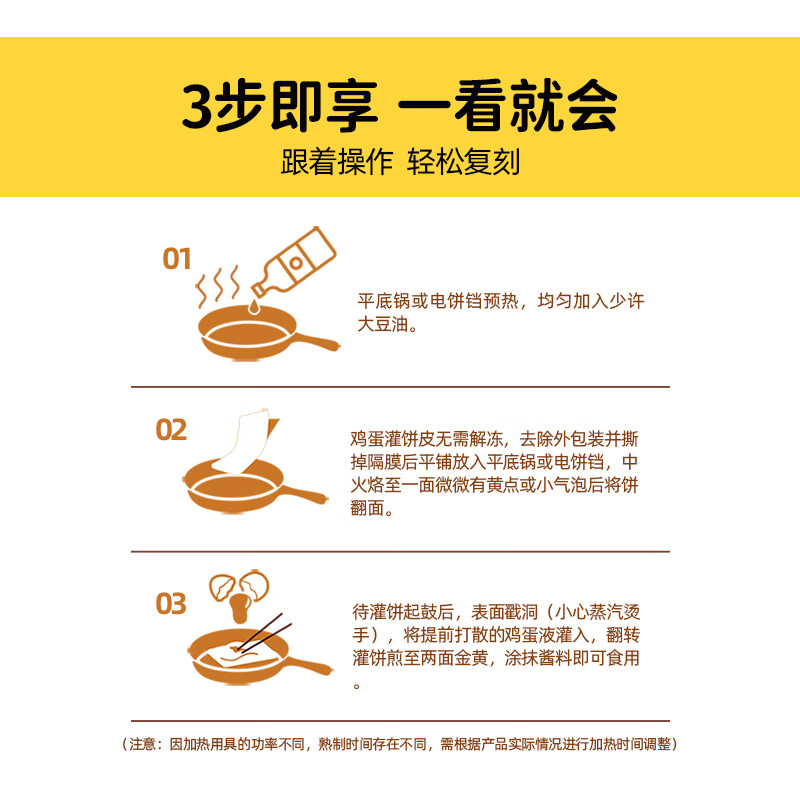 3步即享 一看就会

跟着操作 轻松复刻

01

平底锅或电饼铛预热，均匀加入少许大豆油。

02

鸡蛋灌饼皮无需解冻，去除外包装并撕掉隔膜后平铺放入平底锅或电饼铛，中火烙至一面微微有黄点或小气泡后将饼翻面。

03

待灌饼起鼓后，表面戳洞（小心蒸汽烫手），将提前打散的鸡蛋液灌入，翻转灌饼煎至两面金黄，涂抹酱料即可食用。

（注意：因加热用具的功率不同，熟制时间存在不同，需根据产品实际情况进行加热时间调整）