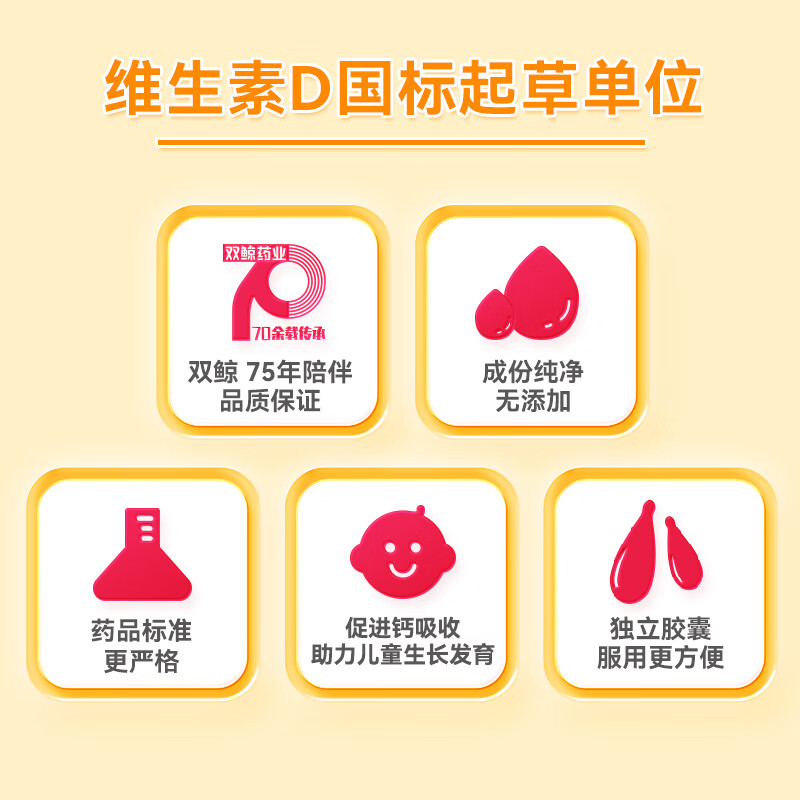 维生素D国标起草单位

双鲸药业
70余载传承
双鲸 75年陪伴
品质保证

成份纯净
无添加

药品标准
更严格

促进钙吸收
助力儿童生长发育

独立胶囊
服用更方便