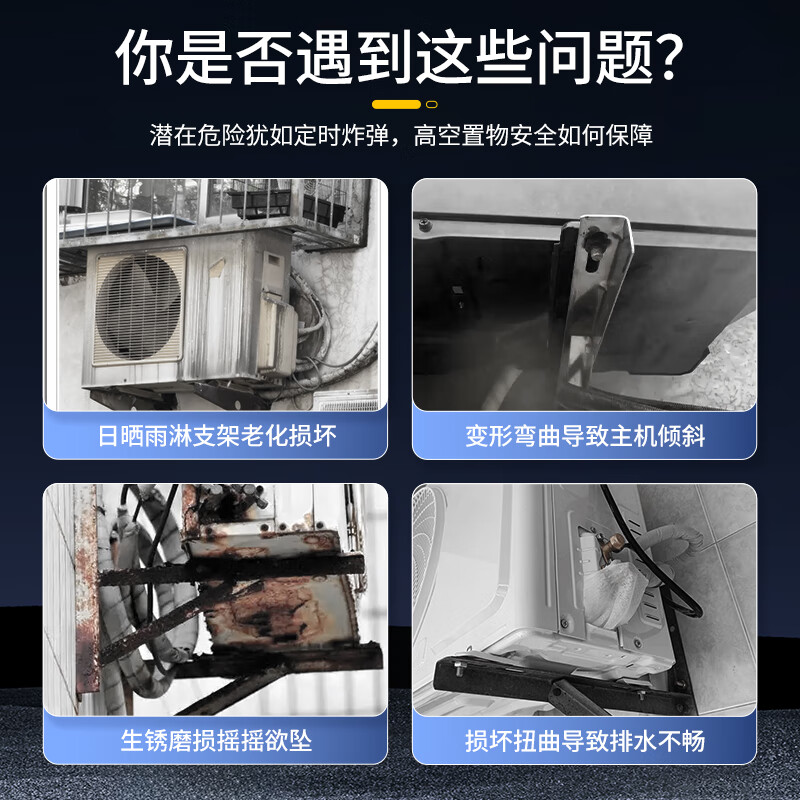 你是否遇到这些问题?

潜在危险犹如定时炸弹，高空置物安全如何保障

日晒雨淋支架老化损坏

变形弯曲导致主机倾斜

生锈磨损摇摇欲坠

损坏扭曲导致排水不畅