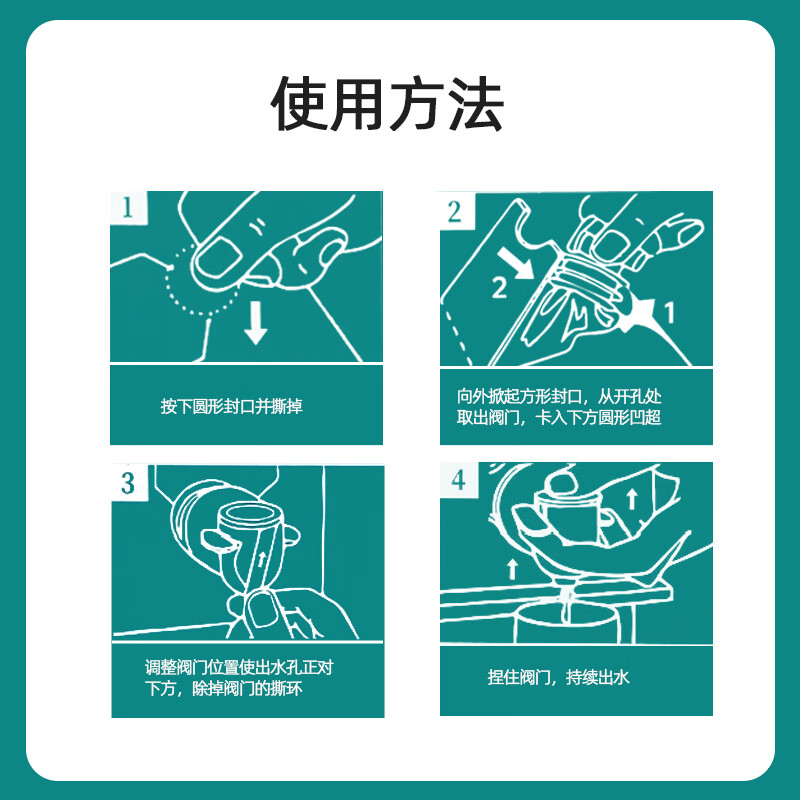 使用方法

1

按下圆形封口并撕掉

2

2

1

向外掀起方形封口，从开孔处取出阀门，卡入下方圆形凹超

3

调整阀门位置使出水孔正对下方，除掉阀门的撕环

4

捏住阀门，持续出水