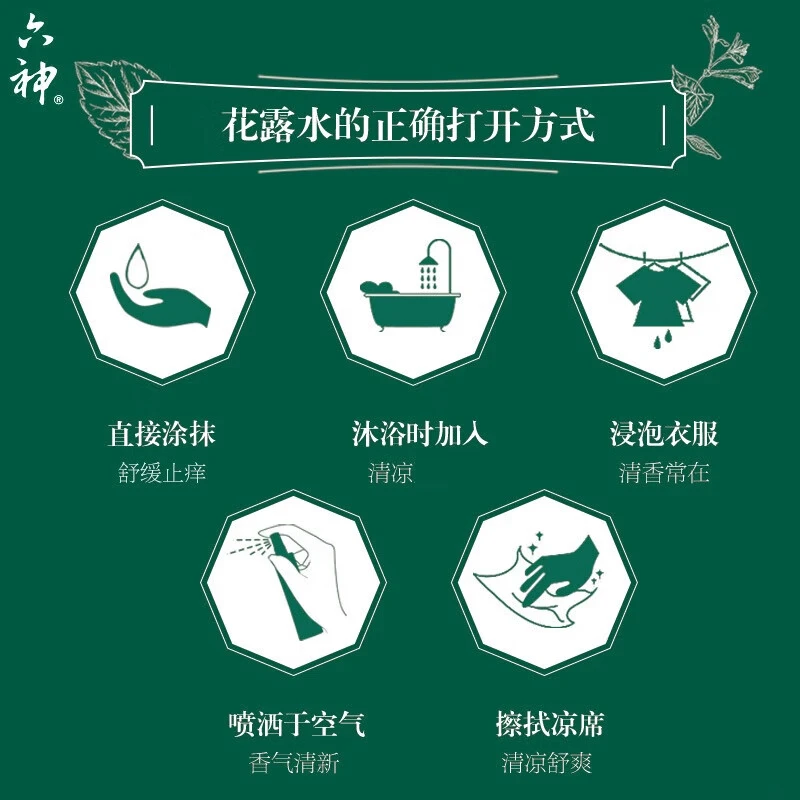 六神®

花露水的正确打开方式

直接涂抹
舒缓止痒

沐浴时加入
清凉

浸泡衣服
清香常在

喷洒于空气
香气清新

擦拭凉席
清凉舒爽