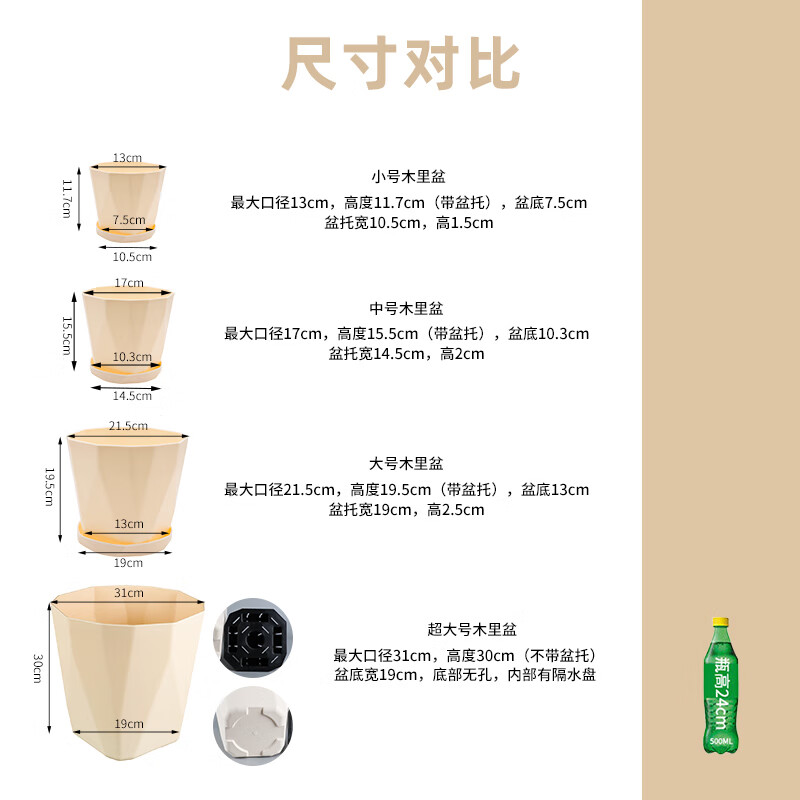 尺寸对比

13cm
11.7cm
7.5cm
10.5cm

小号木里盆
最大口径13cm，高度11.7cm（带盆托），盆底7.5cm
盆托宽10.5cm，高1.5cm

17cm
15.5cm
10.3cm
14.5cm

中号木里盆
最大口径17cm，高度15.5cm（带盆托），盆底10.3cm
盆托宽14.5cm，高2cm

21.5cm
19.5cm
13cm
19cm

大号木里盆
最大口径21.5cm，高度19.5cm（带盆托），盆底13cm
盆托宽19cm，高2.5cm

31cm
30cm
19cm

超大号木里盆
最大口径31cm，高度30cm（不带盆托）
盆底宽19cm，底部无孔，内部有隔水盘

瓶高24cm
500ML