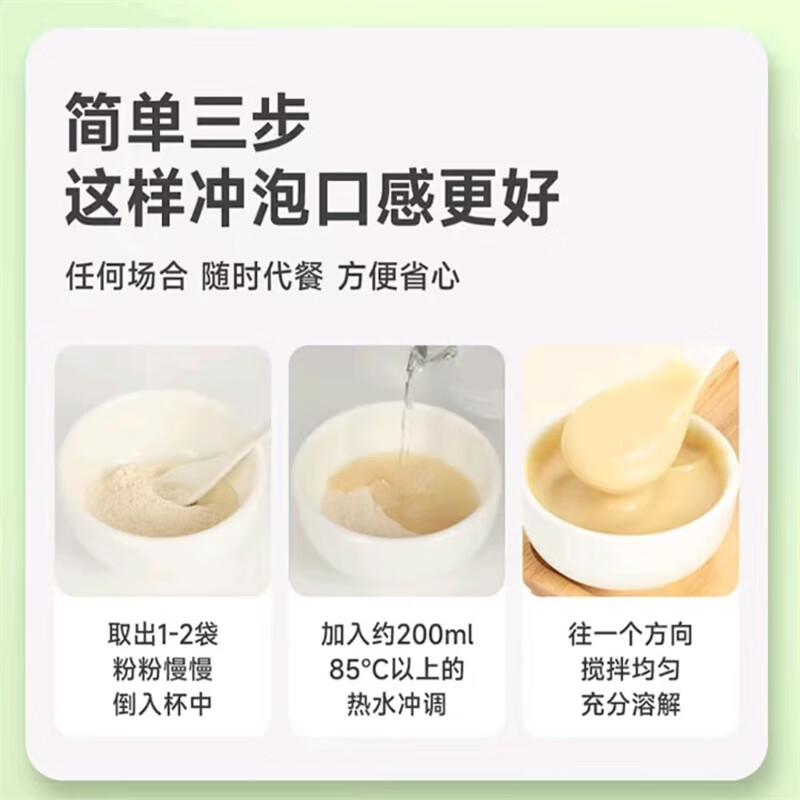 简单三步
这样冲泡口感更好

任何场合 随时代餐 方便省心

取出1-2袋
粉粉慢慢
倒入杯中

加入约200ml
85°C以上的
热水冲调

往一个方向
搅拌均匀
充分溶解