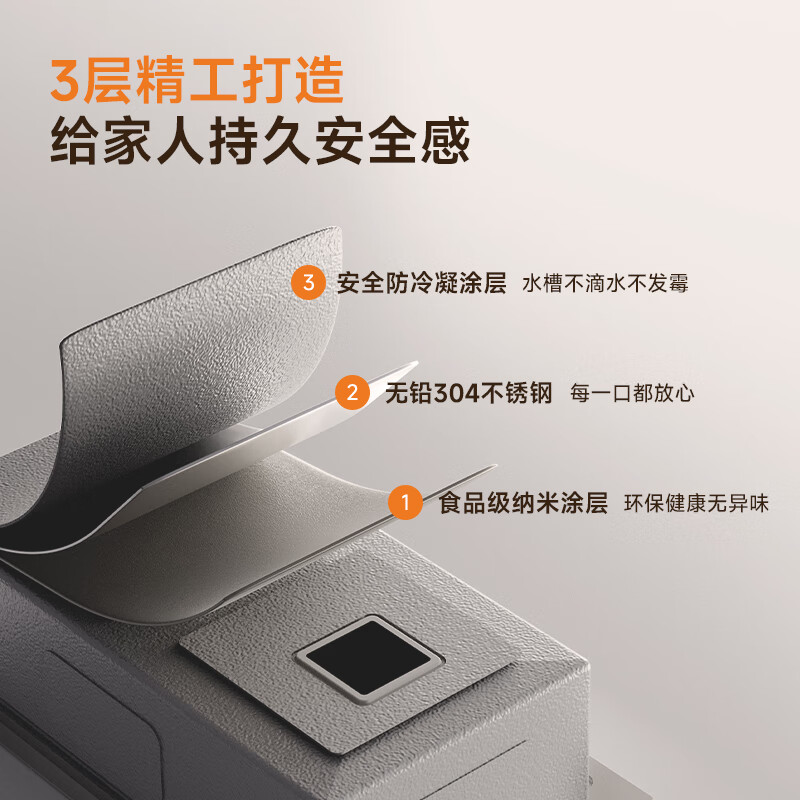 3层精工打造
给家人持久安全感

3 安全防冷凝涂层 水槽不滴水不发霉

2 无铅304不锈钢 每一口都放心

1 食品级纳米涂层 环保健康无异味