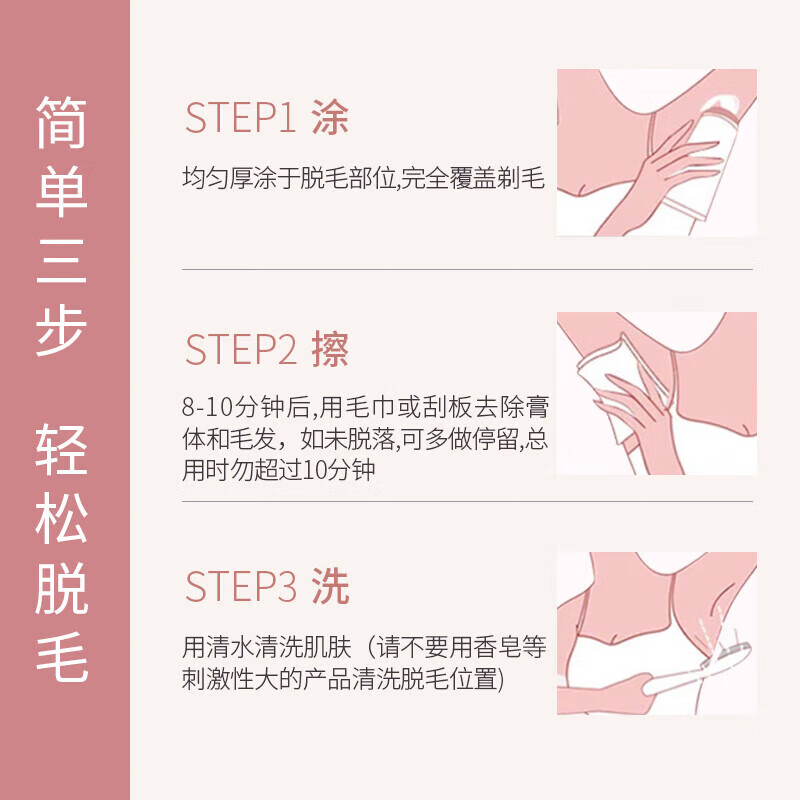 简单三步

轻松脱毛

STEP1 涂

均匀厚涂于脱毛部位,完全覆盖剃毛

STEP2 擦

8-10分钟后,用毛巾或刮板去除膏体和毛发，如未脱落,可多做停留,总用时勿超过10分钟

STEP3 洗

用清水清洗肌肤（请不要用香皂等刺激性大的产品清洗脱毛位置)