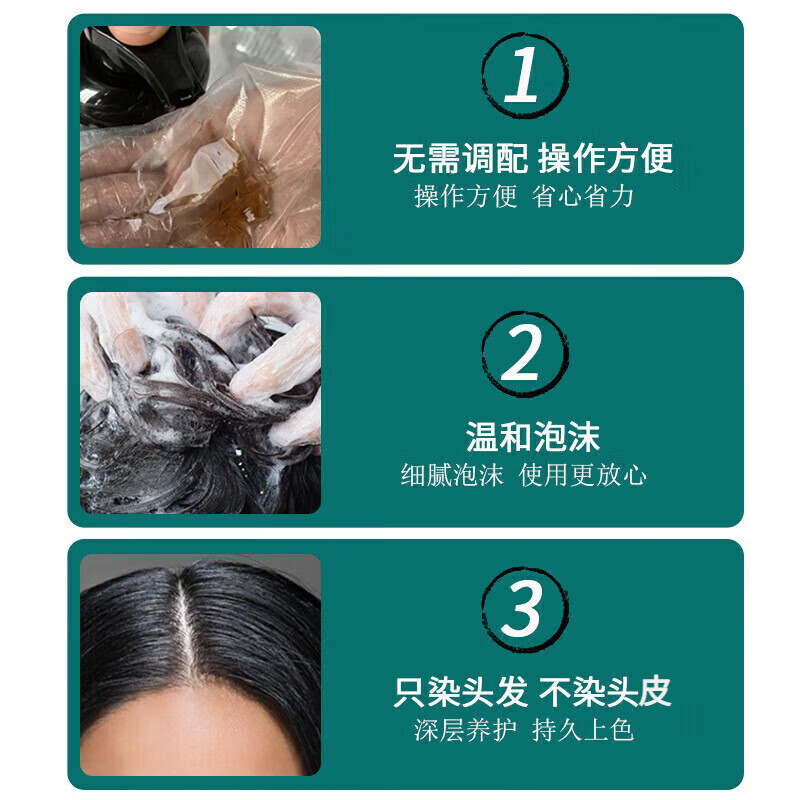 1

无需调配 操作方便

操作方便 省心省力

2

温和泡沫

细腻泡沫 使用更放心

3

只染头发 不染头皮

深层养护 持久上色