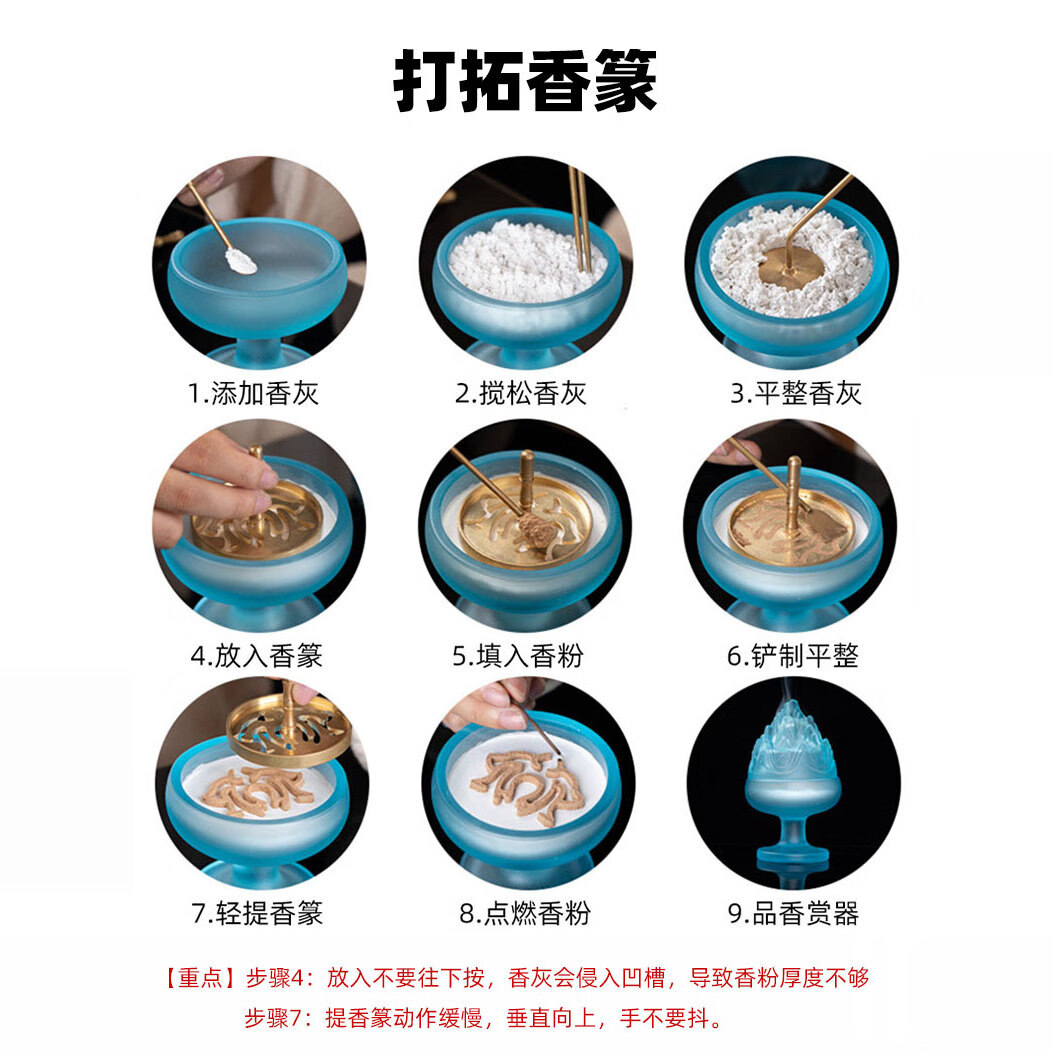 打拓香篆

1.添加香灰

2.搅松香灰

3.平整香灰

4.放入香篆

5.填入香粉

6.铲制平整

7.轻提香篆

8.点燃香粉

9.品香赏器

【重点】步骤4：放入不要往下按，香灰会侵入凹槽，导致香粉厚度不够
步骤7：提香篆动作缓慢，垂直向上，手不要抖。