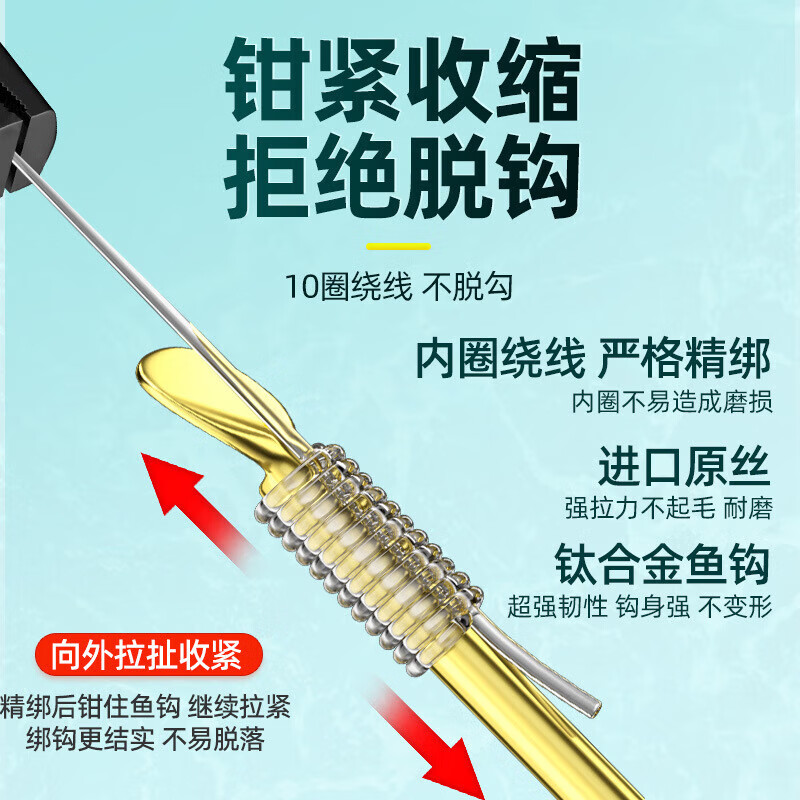 钳紧收缩
拒绝脱钩

10圈绕线 不脱勾

内圈绕线 严格精绑
内圈不易造成磨损

进口原丝
强拉力不起毛 耐磨

钛合金鱼钩
超强韧性 钩身强 不变形

向外拉扯收紧
精绑后钳住鱼钩 继续拉紧
绑钩更结实 不易脱落