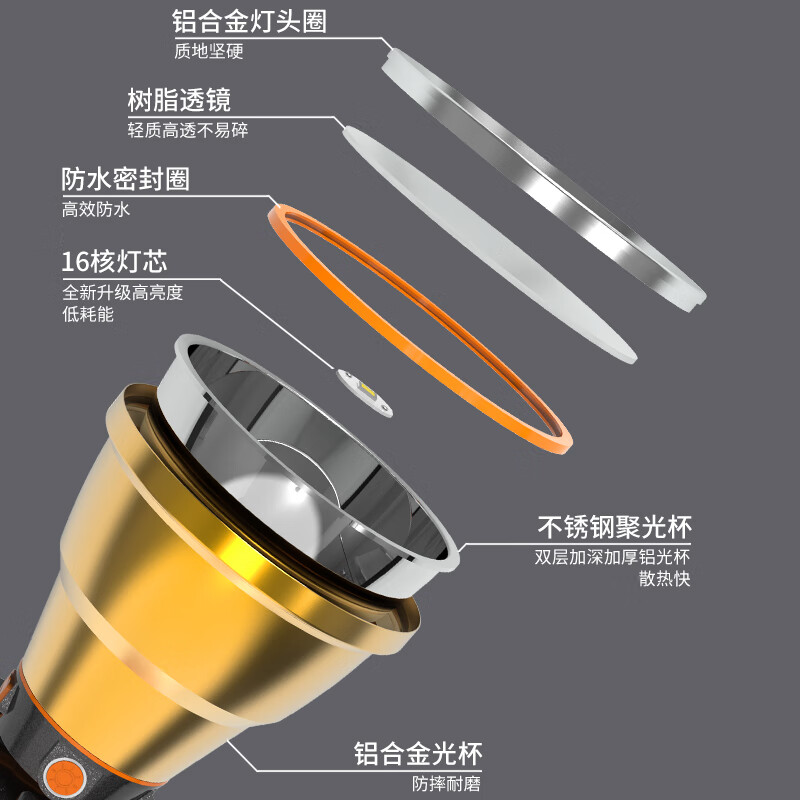 铝合金灯头圈
质地坚硬

树脂透镜
轻质高透不易碎

防水密封圈
高效防水

16核灯芯
全新升级高亮度
低耗能

不锈钢聚光杯
双层加深加厚铝光杯
散热快

铝合金光杯
防摔耐磨