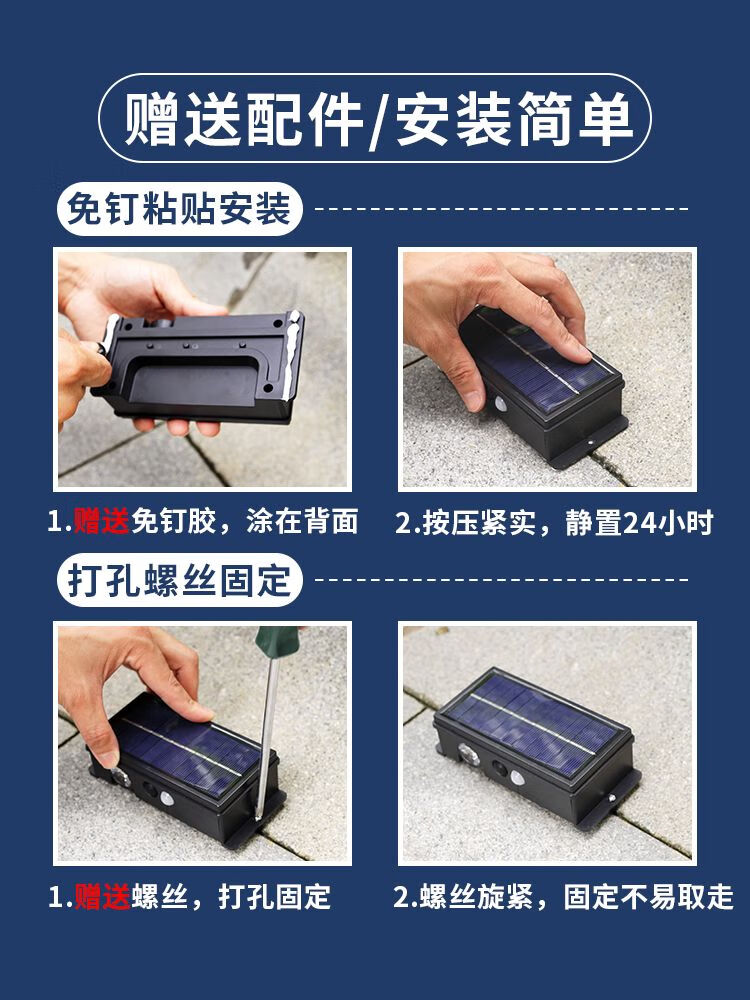 赠送配件/安装简单

免钉粘贴安装

1.赠送免钉胶，涂在背面

2.按压紧实，静置24小时

打孔螺丝固定

1.赠送螺丝，打孔固定

2.螺丝旋紧，固定不易取走