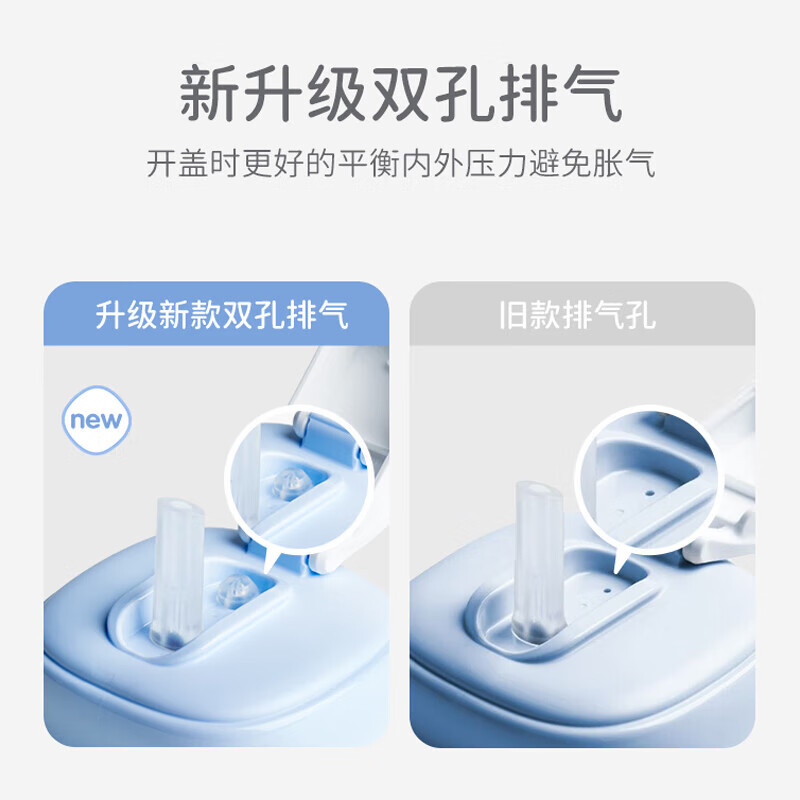 新升级双孔排气

开盖时更好的平衡内外压力避免胀气

升级新款双孔排气

new

旧款排气孔