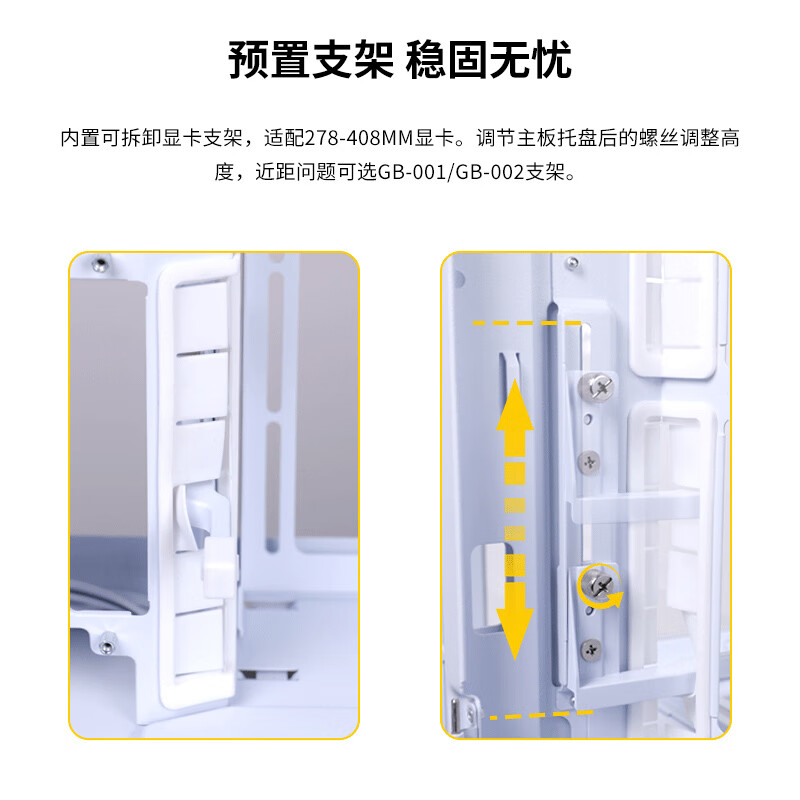 预置支架 稳固无忧

内置可拆卸显卡支架，适配278-408MM显卡。调节主板托盘后的螺丝调整高度，近距问题可选GB-001/GB-002支架。