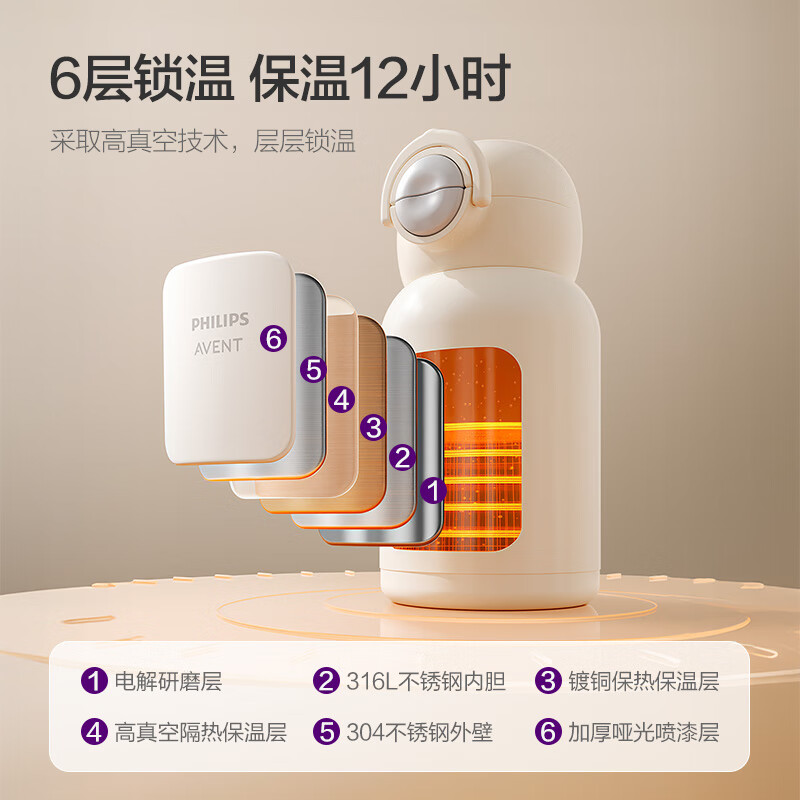 6层锁温 保温12小时

采取高真空技术，层层锁温

PHILIPS
AVENT

6
5
4
3
2
1

1 电解研磨层
2 316L不锈钢内胆
3 镀铜保热保温层
4 高真空隔热保温层
5 304不锈钢外壁
6 加厚哑光喷漆层