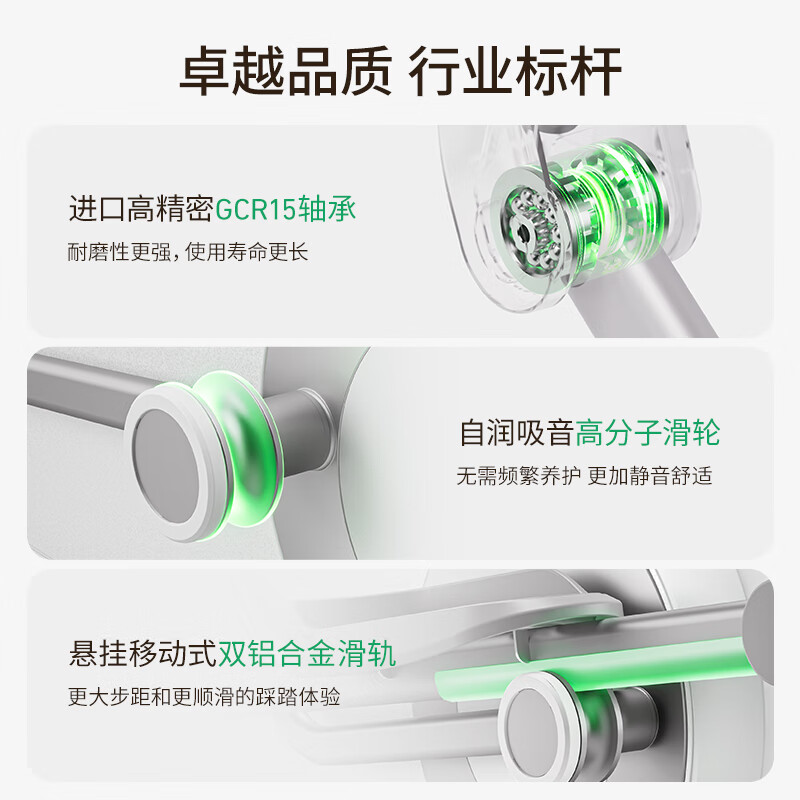 卓越品质 行业标杆

进口高精密GCR15轴承
耐磨性更强，使用寿命更长

自润吸音高分子滑轮
无需频繁养护 更加静音舒适

悬挂移动式双铝合金滑轨
更大步距和更顺滑的踩踏体验